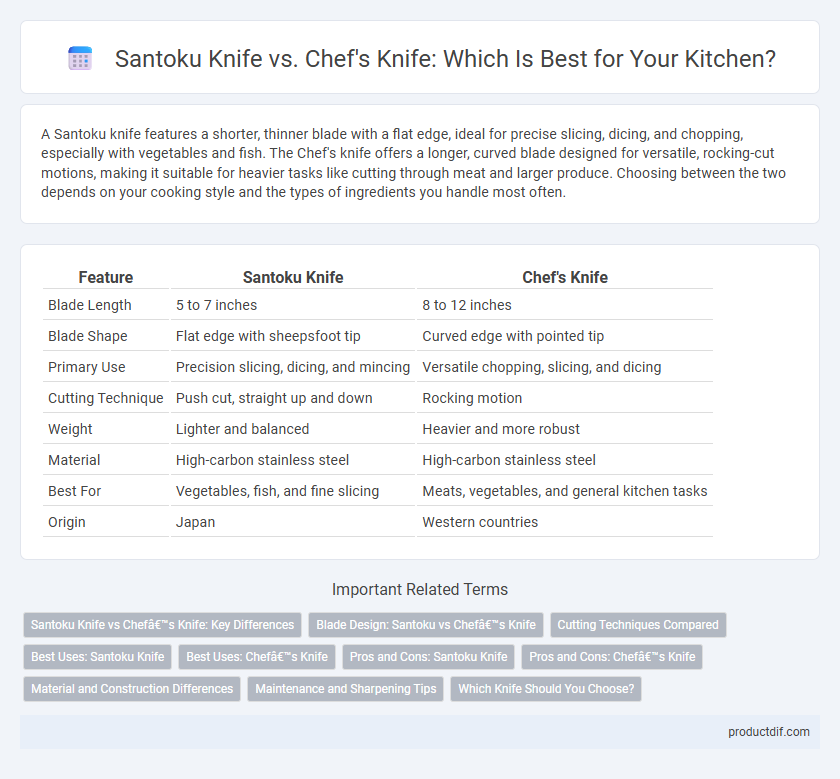 Santoku Knife vs. Chef's Knife: Which Is Best for Your Kitchen?

A Santoku knife features a shorter, thinner blade with a flat edge, ideal for precise slicing, dicing, and chopping, especially with vegetables and fish. The Chef's knife offers a longer, curved blade designed for versatile, rocking-cut motions, making it suitable for heavier tasks like cutting through meat and larger produce. Choosing between the two depends on your cooking style and the types of ingredients you handle most often.

| Feature | Santoku Knife | Chef's Knife |
|---|---|---|
| Blade Length | 5 to 7 inches | 8 to 12 inches |
| Blade Shape | Flat edge with sheepsfoot tip | Curved edge with pointed tip |
| Primary Use | Precision slicing, dicing, and mincing | Versatile chopping, slicing, and dicing |
| Cutting Technique | Push cut, straight up and down | Rocking motion |
| Weight | Lighter and balanced | Heavier and more robust |
| Material | High-carbon stainless steel | High-carbon stainless steel |
| Best For | Vegetables, fish, and fine slicing | Meats, vegetables, and general kitchen tasks |
| Origin | Japan | Western countries |

Important Related Terms

Santoku Knife vs Chefâ€™s Knife: Key Differences
Blade Design: Santoku vs Chefâ€™s Knife
Cutting Techniques Compared
Best Uses: Santoku Knife
Best Uses: Chefâ€™s Knife
Pros and Cons: Santoku Knife
Pros and Cons: Chefâ€™s Knife
Material and Construction Differences
Maintenance and Sharpening Tips
Which Knife Should You Choose?

productdif.com