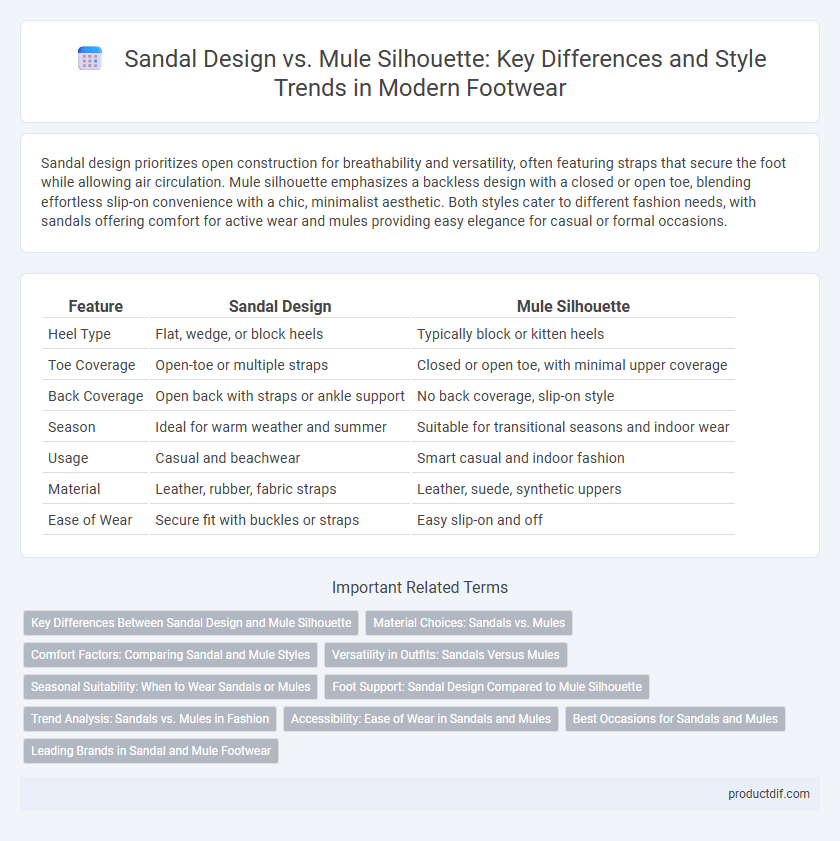 Sandal Design vs. Mule Silhouette: Key Differences and Style Trends in Modern Footwear

Sandal design prioritizes open construction for breathability and versatility, often featuring straps that secure the foot while allowing air circulation. Mule silhouette emphasizes a backless design with a closed or open toe, blending effortless slip-on convenience with a chic, minimalist aesthetic. Both styles cater to different fashion needs, with sandals offering comfort for active wear and mules providing easy elegance for casual or formal occasions.

| Feature | Sandal Design | Mule Silhouette |
|---|---|---|
| Heel Type | Flat, wedge, or block heels | Typically block or kitten heels |
| Toe Coverage | Open-toe or multiple straps | Closed or open toe, with minimal upper coverage |
| Back Coverage | Open back with straps or ankle support | No back coverage, slip-on style |
| Season | Ideal for warm weather and summer | Suitable for transitional seasons and indoor wear |
| Usage | Casual and beachwear | Smart casual and indoor fashion |
| Material | Leather, rubber, fabric straps | Leather, suede, synthetic uppers |
| Ease of Wear | Secure fit with buckles or straps | Easy slip-on and off |

Important Related Terms

Key Differences Between Sandal Design and Mule Silhouette
Material Choices: Sandals vs. Mules
Comfort Factors: Comparing Sandal and Mule Styles
Versatility in Outfits: Sandals Versus Mules
Seasonal Suitability: When to Wear Sandals or Mules
Foot Support: Sandal Design Compared to Mule Silhouette
Trend Analysis: Sandals vs. Mules in Fashion
Accessibility: Ease of Wear in Sandals and Mules
Best Occasions for Sandals and Mules
Leading Brands in Sandal and Mule Footwear

productdif.com