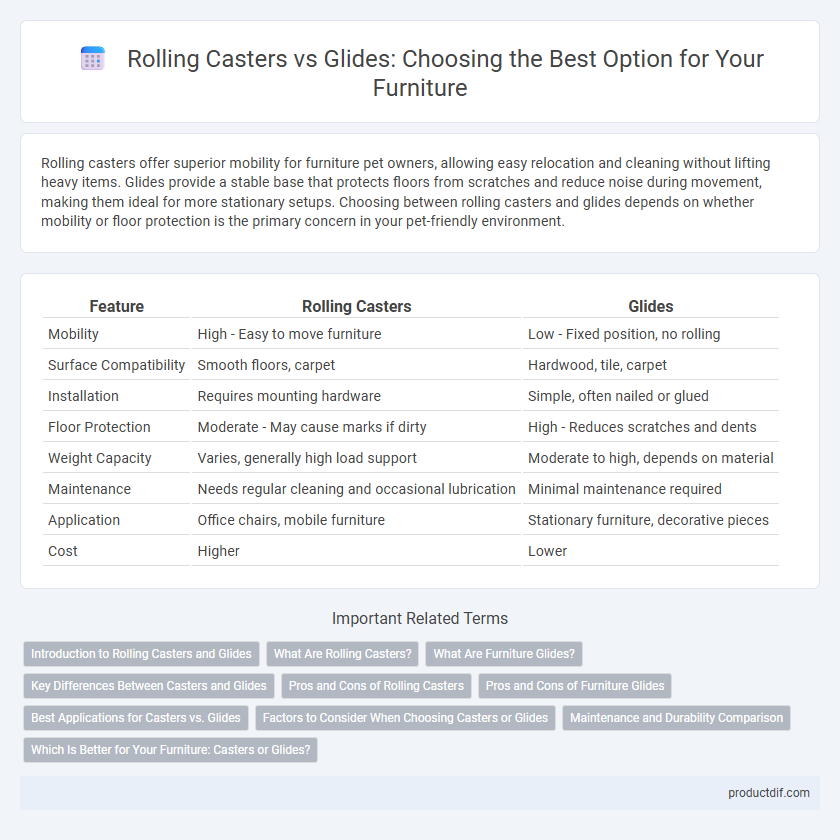 Rolling Casters vs Glides: Choosing the Best Option for Your Furniture

Rolling casters offer superior mobility for furniture pet owners, allowing easy relocation and cleaning without lifting heavy items. Glides provide a stable base that protects floors from scratches and reduce noise during movement, making them ideal for more stationary setups. Choosing between rolling casters and glides depends on whether mobility or floor protection is the primary concern in your pet-friendly environment.

| Feature | Rolling Casters | Glides |
|---|---|---|
| Mobility | High - Easy to move furniture | Low - Fixed position, no rolling |
| Surface Compatibility | Smooth floors, carpet | Hardwood, tile, carpet |
| Installation | Requires mounting hardware | Simple, often nailed or glued |
| Floor Protection | Moderate - May cause marks if dirty | High - Reduces scratches and dents |
| Weight Capacity | Varies, generally high load support | Moderate to high, depends on material |
| Maintenance | Needs regular cleaning and occasional lubrication | Minimal maintenance required |
| Application | Office chairs, mobile furniture | Stationary furniture, decorative pieces |
| Cost | Higher | Lower |

Important Related Terms

Introduction to Rolling Casters and Glides
What Are Rolling Casters?
What Are Furniture Glides?
Key Differences Between Casters and Glides
Pros and Cons of Rolling Casters
Pros and Cons of Furniture Glides
Best Applications for Casters vs. Glides
Factors to Consider When Choosing Casters or Glides
Maintenance and Durability Comparison
Which Is Better for Your Furniture: Casters or Glides?

productdif.com