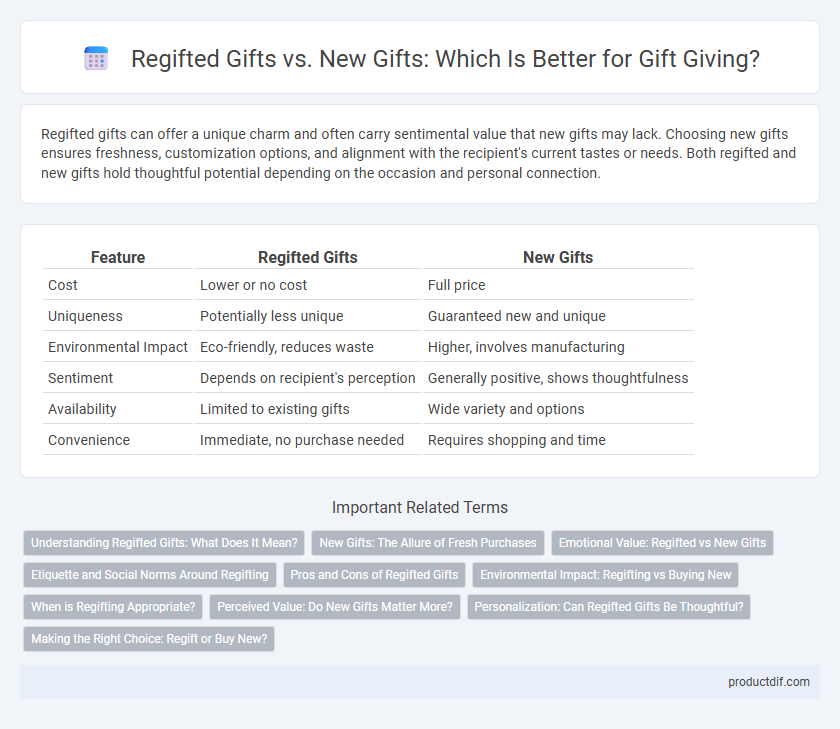 Regifted Gifts vs. New Gifts: Which Is Better for Gift Giving?

Regifted gifts can offer a unique charm and often carry sentimental value that new gifts may lack. Choosing new gifts ensures freshness, customization options, and alignment with the recipient's current tastes or needs. Both regifted and new gifts hold thoughtful potential depending on the occasion and personal connection.

| Feature | Regifted Gifts | New Gifts |
|---|---|---|
| Cost | Lower or no cost | Full price |
| Uniqueness | Potentially less unique | Guaranteed new and unique |
| Environmental Impact | Eco-friendly, reduces waste | Higher, involves manufacturing |
| Sentiment | Depends on recipient's perception | Generally positive, shows thoughtfulness |
| Availability | Limited to existing gifts | Wide variety and options |
| Convenience | Immediate, no purchase needed | Requires shopping and time |

Important Related Terms

Understanding Regifted Gifts: What Does It Mean?
New Gifts: The Allure of Fresh Purchases
Emotional Value: Regifted vs New Gifts
Etiquette and Social Norms Around Regifting
Pros and Cons of Regifted Gifts
Environmental Impact: Regifting vs Buying New
When is Regifting Appropriate?
Perceived Value: Do New Gifts Matter More?
Personalization: Can Regifted Gifts Be Thoughtful?
Making the Right Choice: Regift or Buy New?

productdif.com