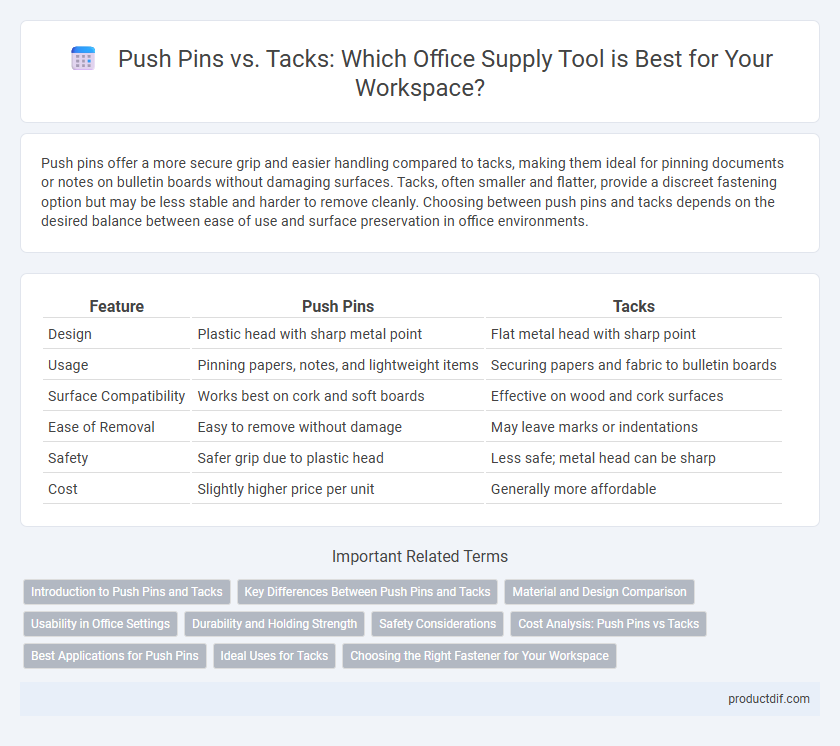 Push Pins vs. Tacks: Which Office Supply Tool is Best for Your Workspace?

Push pins offer a more secure grip and easier handling compared to tacks, making them ideal for pinning documents or notes on bulletin boards without damaging surfaces. Tacks, often smaller and flatter, provide a discreet fastening option but may be less stable and harder to remove cleanly. Choosing between push pins and tacks depends on the desired balance between ease of use and surface preservation in office environments.

| Feature | Push Pins | Tacks |
|---|---|---|
| Design | Plastic head with sharp metal point | Flat metal head with sharp point |
| Usage | Pinning papers, notes, and lightweight items | Securing papers and fabric to bulletin boards |
| Surface Compatibility | Works best on cork and soft boards | Effective on wood and cork surfaces |
| Ease of Removal | Easy to remove without damage | May leave marks or indentations |
| Safety | Safer grip due to plastic head | Less safe; metal head can be sharp |
| Cost | Slightly higher price per unit | Generally more affordable |

Important Related Terms

Introduction to Push Pins and Tacks
Key Differences Between Push Pins and Tacks
Material and Design Comparison
Usability in Office Settings
Durability and Holding Strength
Safety Considerations
Cost Analysis: Push Pins vs Tacks
Best Applications for Push Pins
Ideal Uses for Tacks
Choosing the Right Fastener for Your Workspace

productdif.com