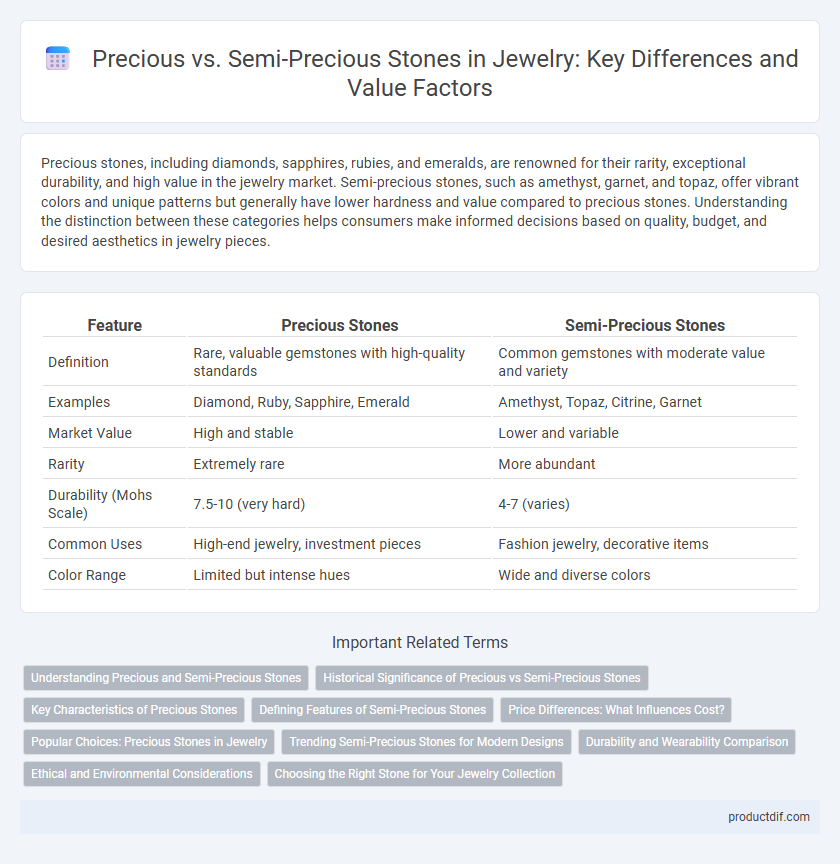 Precious vs. Semi-Precious Stones in Jewelry: Key Differences and Value Factors

Precious stones, including diamonds, sapphires, rubies, and emeralds, are renowned for their rarity, exceptional durability, and high value in the jewelry market. Semi-precious stones, such as amethyst, garnet, and topaz, offer vibrant colors and unique patterns but generally have lower hardness and value compared to precious stones. Understanding the distinction between these categories helps consumers make informed decisions based on quality, budget, and desired aesthetics in jewelry pieces.

| Feature | Precious Stones | Semi-Precious Stones |
|---|---|---|
| Definition | Rare, valuable gemstones with high-quality standards | Common gemstones with moderate value and variety |
| Examples | Diamond, Ruby, Sapphire, Emerald | Amethyst, Topaz, Citrine, Garnet |
| Market Value | High and stable | Lower and variable |
| Rarity | Extremely rare | More abundant |
| Durability (Mohs Scale) | 7.5-10 (very hard) | 4-7 (varies) |
| Common Uses | High-end jewelry, investment pieces | Fashion jewelry, decorative items |
| Color Range | Limited but intense hues | Wide and diverse colors |

Important Related Terms

Understanding Precious and Semi-Precious Stones
Historical Significance of Precious vs Semi-Precious Stones
Key Characteristics of Precious Stones
Defining Features of Semi-Precious Stones
Price Differences: What Influences Cost?
Popular Choices: Precious Stones in Jewelry
Trending Semi-Precious Stones for Modern Designs
Durability and Wearability Comparison
Ethical and Environmental Considerations
Choosing the Right Stone for Your Jewelry Collection

productdif.com