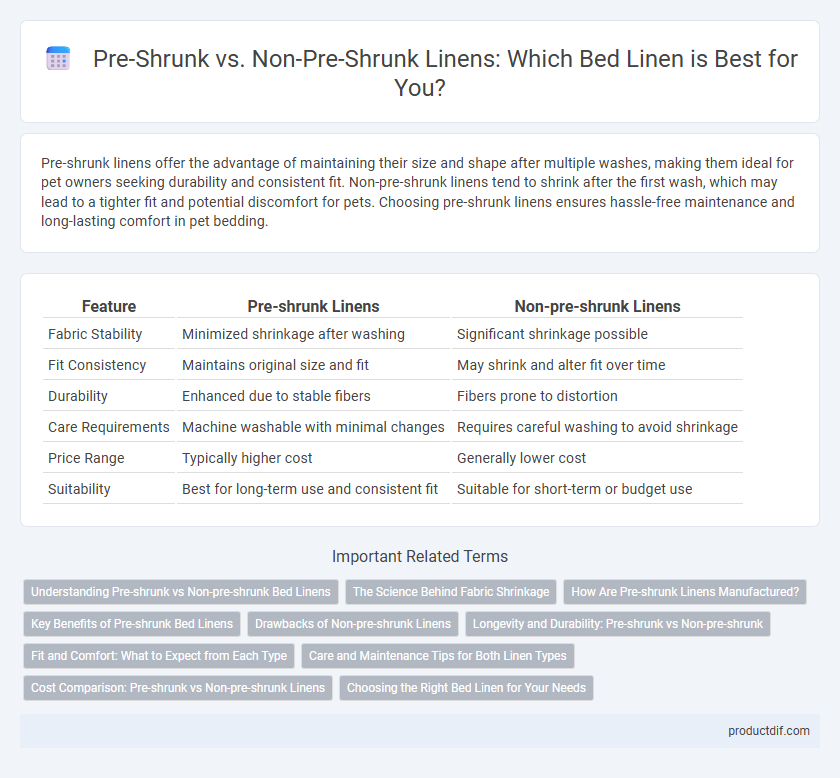 Pre-Shrunk vs. Non-Pre-Shrunk Linens: Which Bed Linen is Best for You?

Pre-shrunk linens offer the advantage of maintaining their size and shape after multiple washes, making them ideal for pet owners seeking durability and consistent fit. Non-pre-shrunk linens tend to shrink after the first wash, which may lead to a tighter fit and potential discomfort for pets. Choosing pre-shrunk linens ensures hassle-free maintenance and long-lasting comfort in pet bedding.

| Feature | Pre-shrunk Linens | Non-pre-shrunk Linens |
|---|---|---|
| Fabric Stability | Minimized shrinkage after washing | Significant shrinkage possible |
| Fit Consistency | Maintains original size and fit | May shrink and alter fit over time |
| Durability | Enhanced due to stable fibers | Fibers prone to distortion |
| Care Requirements | Machine washable with minimal changes | Requires careful washing to avoid shrinkage |
| Price Range | Typically higher cost | Generally lower cost |
| Suitability | Best for long-term use and consistent fit | Suitable for short-term or budget use |

Important Related Terms

Understanding Pre-shrunk vs Non-pre-shrunk Bed Linens
The Science Behind Fabric Shrinkage
How Are Pre-shrunk Linens Manufactured?
Key Benefits of Pre-shrunk Bed Linens
Drawbacks of Non-pre-shrunk Linens
Longevity and Durability: Pre-shrunk vs Non-pre-shrunk
Fit and Comfort: What to Expect from Each Type
Care and Maintenance Tips for Both Linen Types
Cost Comparison: Pre-shrunk vs Non-pre-shrunk Linens
Choosing the Right Bed Linen for Your Needs

productdif.com