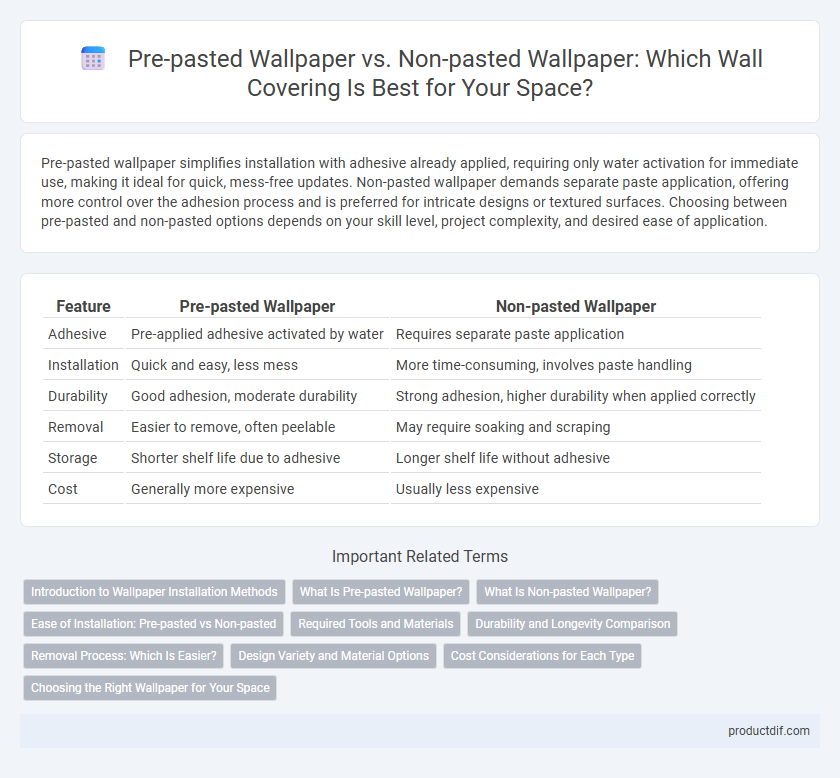 Pre-pasted Wallpaper vs. Non-pasted Wallpaper: Which Wall Covering Is Best for Your Space?

Pre-pasted wallpaper simplifies installation with adhesive already applied, requiring only water activation for immediate use, making it ideal for quick, mess-free updates. Non-pasted wallpaper demands separate paste application, offering more control over the adhesion process and is preferred for intricate designs or textured surfaces. Choosing between pre-pasted and non-pasted options depends on your skill level, project complexity, and desired ease of application.

| Feature | Pre-pasted Wallpaper | Non-pasted Wallpaper |
|---|---|---|
| Adhesive | Pre-applied adhesive activated by water | Requires separate paste application |
| Installation | Quick and easy, less mess | More time-consuming, involves paste handling |
| Durability | Good adhesion, moderate durability | Strong adhesion, higher durability when applied correctly |
| Removal | Easier to remove, often peelable | May require soaking and scraping |
| Storage | Shorter shelf life due to adhesive | Longer shelf life without adhesive |
| Cost | Generally more expensive | Usually less expensive |

Important Related Terms

Introduction to Wallpaper Installation Methods
What Is Pre-pasted Wallpaper?
What Is Non-pasted Wallpaper?
Ease of Installation: Pre-pasted vs Non-pasted
Required Tools and Materials
Durability and Longevity Comparison
Removal Process: Which Is Easier?
Design Variety and Material Options
Cost Considerations for Each Type
Choosing the Right Wallpaper for Your Space

productdif.com