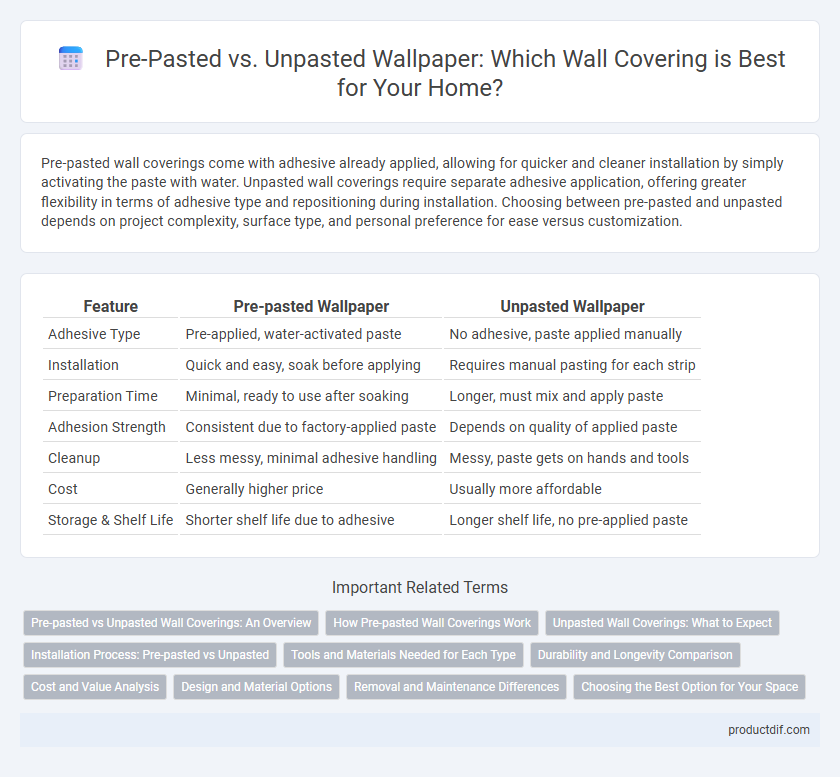 Pre-Pasted vs. Unpasted Wallpaper: Which Wall Covering is Best for Your Home?

Pre-pasted wall coverings come with adhesive already applied, allowing for quicker and cleaner installation by simply activating the paste with water. Unpasted wall coverings require separate adhesive application, offering greater flexibility in terms of adhesive type and repositioning during installation. Choosing between pre-pasted and unpasted depends on project complexity, surface type, and personal preference for ease versus customization.

| Feature | Pre-pasted Wallpaper | Unpasted Wallpaper |
|---|---|---|
| Adhesive Type | Pre-applied, water-activated paste | No adhesive, paste applied manually |
| Installation | Quick and easy, soak before applying | Requires manual pasting for each strip |
| Preparation Time | Minimal, ready to use after soaking | Longer, must mix and apply paste |
| Adhesion Strength | Consistent due to factory-applied paste | Depends on quality of applied paste |
| Cleanup | Less messy, minimal adhesive handling | Messy, paste gets on hands and tools |
| Cost | Generally higher price | Usually more affordable |
| Storage & Shelf Life | Shorter shelf life due to adhesive | Longer shelf life, no pre-applied paste |

Important Related Terms

Pre-pasted vs Unpasted Wall Coverings: An Overview
How Pre-pasted Wall Coverings Work
Unpasted Wall Coverings: What to Expect
Installation Process: Pre-pasted vs Unpasted
Tools and Materials Needed for Each Type
Durability and Longevity Comparison
Cost and Value Analysis
Design and Material Options
Removal and Maintenance Differences
Choosing the Best Option for Your Space

productdif.com