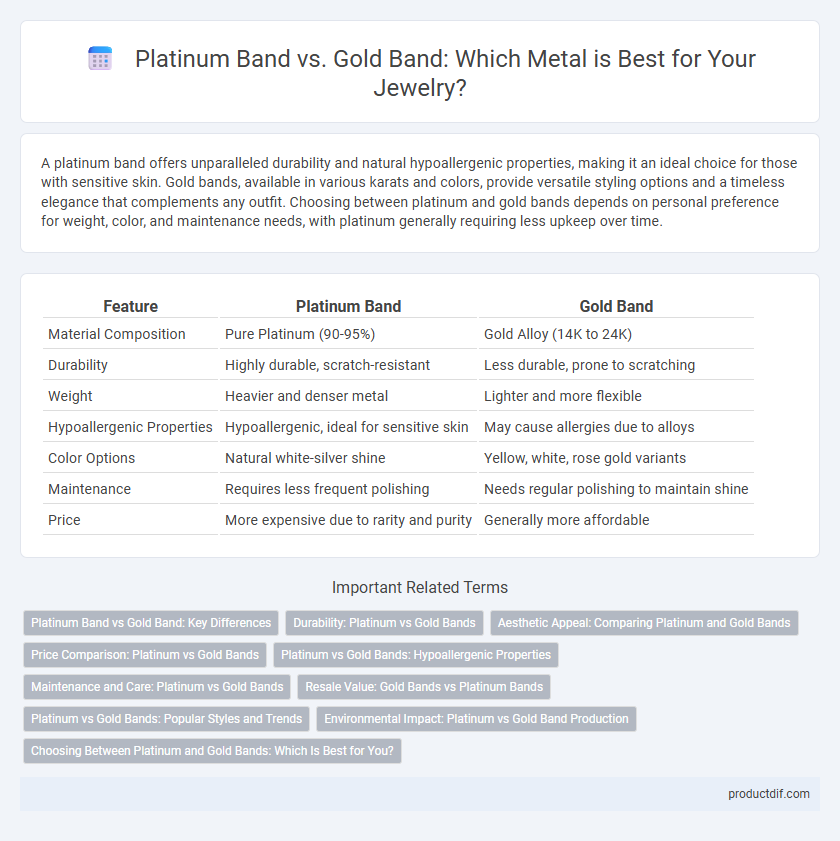 Platinum Band vs. Gold Band: Which Metal is Best for Your Jewelry?

A platinum band offers unparalleled durability and natural hypoallergenic properties, making it an ideal choice for those with sensitive skin. Gold bands, available in various karats and colors, provide versatile styling options and a timeless elegance that complements any outfit. Choosing between platinum and gold bands depends on personal preference for weight, color, and maintenance needs, with platinum generally requiring less upkeep over time.

| Feature | Platinum Band | Gold Band |
|---|---|---|
| Material Composition | Pure Platinum (90-95%) | Gold Alloy (14K to 24K) |
| Durability | Highly durable, scratch-resistant | Less durable, prone to scratching |
| Weight | Heavier and denser metal | Lighter and more flexible |
| Hypoallergenic Properties | Hypoallergenic, ideal for sensitive skin | May cause allergies due to alloys |
| Color Options | Natural white-silver shine | Yellow, white, rose gold variants |
| Maintenance | Requires less frequent polishing | Needs regular polishing to maintain shine |
| Price | More expensive due to rarity and purity | Generally more affordable |

Important Related Terms

Platinum Band vs Gold Band: Key Differences
Durability: Platinum vs Gold Bands
Aesthetic Appeal: Comparing Platinum and Gold Bands
Price Comparison: Platinum vs Gold Bands
Platinum vs Gold Bands: Hypoallergenic Properties
Maintenance and Care: Platinum vs Gold Bands
Resale Value: Gold Bands vs Platinum Bands
Platinum vs Gold Bands: Popular Styles and Trends
Environmental Impact: Platinum vs Gold Band Production
Choosing Between Platinum and Gold Bands: Which Is Best for You?

productdif.com