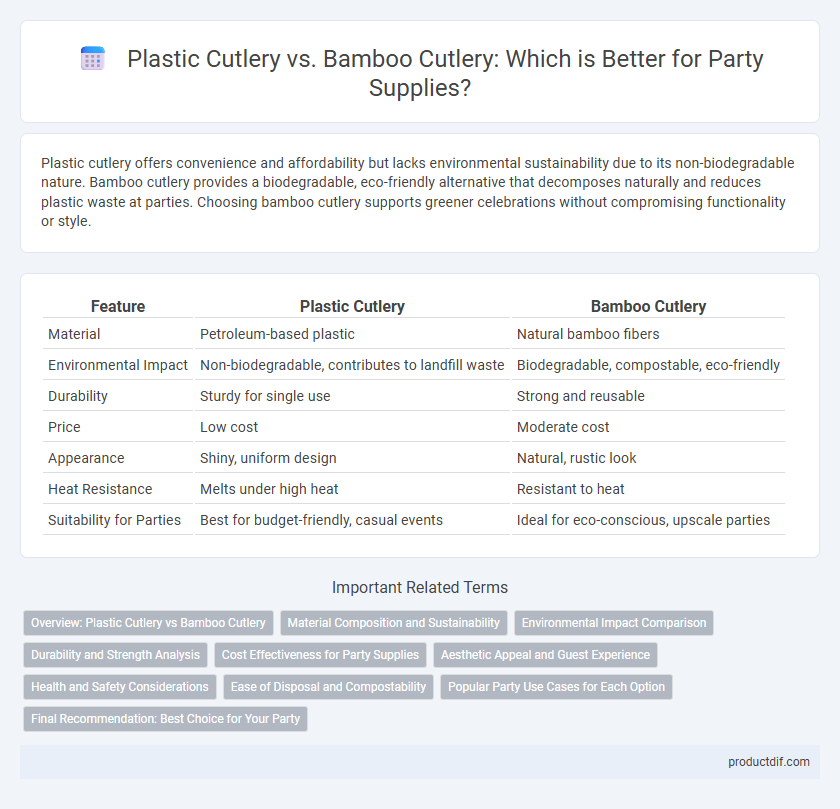 Plastic Cutlery vs. Bamboo Cutlery: Which is Better for Party Supplies?

Plastic cutlery offers convenience and affordability but lacks environmental sustainability due to its non-biodegradable nature. Bamboo cutlery provides a biodegradable, eco-friendly alternative that decomposes naturally and reduces plastic waste at parties. Choosing bamboo cutlery supports greener celebrations without compromising functionality or style.

| Feature | Plastic Cutlery | Bamboo Cutlery |
|---|---|---|
| Material | Petroleum-based plastic | Natural bamboo fibers |
| Environmental Impact | Non-biodegradable, contributes to landfill waste | Biodegradable, compostable, eco-friendly |
| Durability | Sturdy for single use | Strong and reusable |
| Price | Low cost | Moderate cost |
| Appearance | Shiny, uniform design | Natural, rustic look |
| Heat Resistance | Melts under high heat | Resistant to heat |
| Suitability for Parties | Best for budget-friendly, casual events | Ideal for eco-conscious, upscale parties |

Important Related Terms

Overview: Plastic Cutlery vs Bamboo Cutlery
Material Composition and Sustainability
Environmental Impact Comparison
Durability and Strength Analysis
Cost Effectiveness for Party Supplies
Aesthetic Appeal and Guest Experience
Health and Safety Considerations
Ease of Disposal and Compostability
Popular Party Use Cases for Each Option
Final Recommendation: Best Choice for Your Party

productdif.com