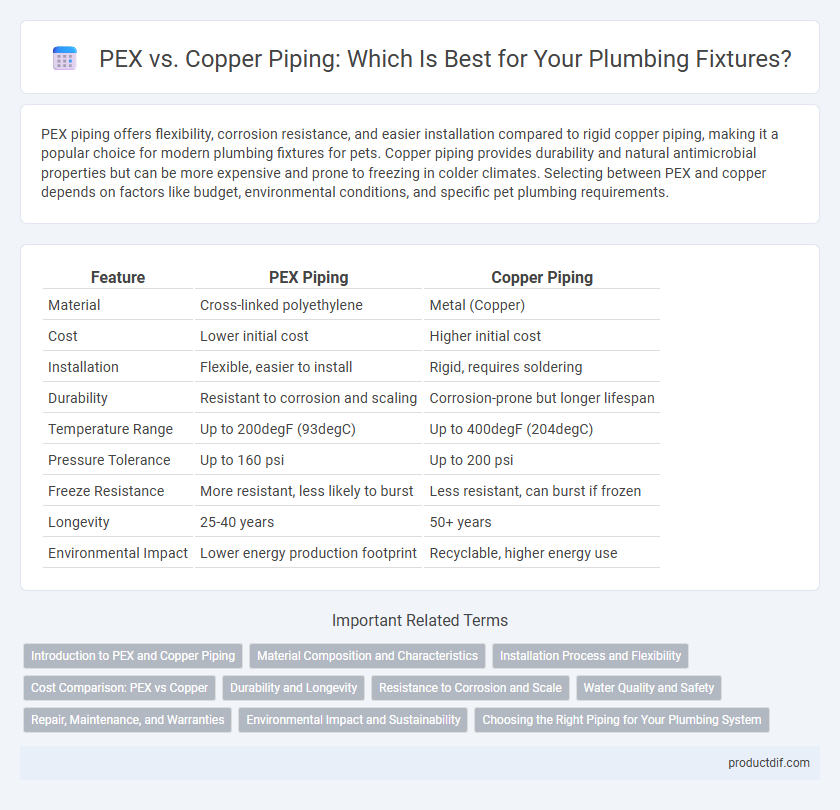 PEX vs. Copper Piping: Which Is Best for Your Plumbing Fixtures?

PEX piping offers flexibility, corrosion resistance, and easier installation compared to rigid copper piping, making it a popular choice for modern plumbing fixtures for pets. Copper piping provides durability and natural antimicrobial properties but can be more expensive and prone to freezing in colder climates. Selecting between PEX and copper depends on factors like budget, environmental conditions, and specific pet plumbing requirements.

| Feature | PEX Piping | Copper Piping |
|---|---|---|
| Material | Cross-linked polyethylene | Metal (Copper) |
| Cost | Lower initial cost | Higher initial cost |
| Installation | Flexible, easier to install | Rigid, requires soldering |
| Durability | Resistant to corrosion and scaling | Corrosion-prone but longer lifespan |
| Temperature Range | Up to 200degF (93degC) | Up to 400degF (204degC) |
| Pressure Tolerance | Up to 160 psi | Up to 200 psi |
| Freeze Resistance | More resistant, less likely to burst | Less resistant, can burst if frozen |
| Longevity | 25-40 years | 50+ years |
| Environmental Impact | Lower energy production footprint | Recyclable, higher energy use |

Important Related Terms

Introduction to PEX and Copper Piping
Material Composition and Characteristics
Installation Process and Flexibility
Cost Comparison: PEX vs Copper
Durability and Longevity
Resistance to Corrosion and Scale
Water Quality and Safety
Repair, Maintenance, and Warranties
Environmental Impact and Sustainability
Choosing the Right Piping for Your Plumbing System

productdif.com