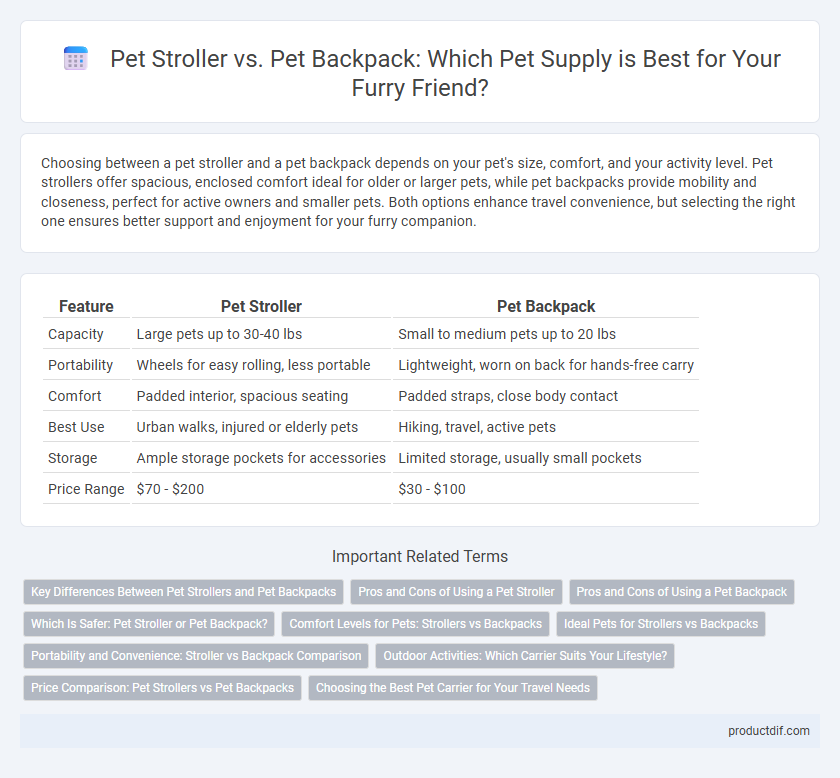 Pet Stroller vs. Pet Backpack: Which Pet Supply is Best for Your Furry Friend?

Choosing between a pet stroller and a pet backpack depends on your pet's size, comfort, and your activity level. Pet strollers offer spacious, enclosed comfort ideal for older or larger pets, while pet backpacks provide mobility and closeness, perfect for active owners and smaller pets. Both options enhance travel convenience, but selecting the right one ensures better support and enjoyment for your furry companion.

| Feature | Pet Stroller | Pet Backpack |
|---|---|---|
| Capacity | Large pets up to 30-40 lbs | Small to medium pets up to 20 lbs |
| Portability | Wheels for easy rolling, less portable | Lightweight, worn on back for hands-free carry |
| Comfort | Padded interior, spacious seating | Padded straps, close body contact |
| Best Use | Urban walks, injured or elderly pets | Hiking, travel, active pets |
| Storage | Ample storage pockets for accessories | Limited storage, usually small pockets |
| Price Range | \$70 - \$200 | \$30 - \$100 |

Important Related Terms

Key Differences Between Pet Strollers and Pet Backpacks
Pros and Cons of Using a Pet Stroller
Pros and Cons of Using a Pet Backpack
Which Is Safer: Pet Stroller or Pet Backpack?
Comfort Levels for Pets: Strollers vs Backpacks
Ideal Pets for Strollers vs Backpacks
Portability and Convenience: Stroller vs Backpack Comparison
Outdoor Activities: Which Carrier Suits Your Lifestyle?
Price Comparison: Pet Strollers vs Pet Backpacks
Choosing the Best Pet Carrier for Your Travel Needs

productdif.com