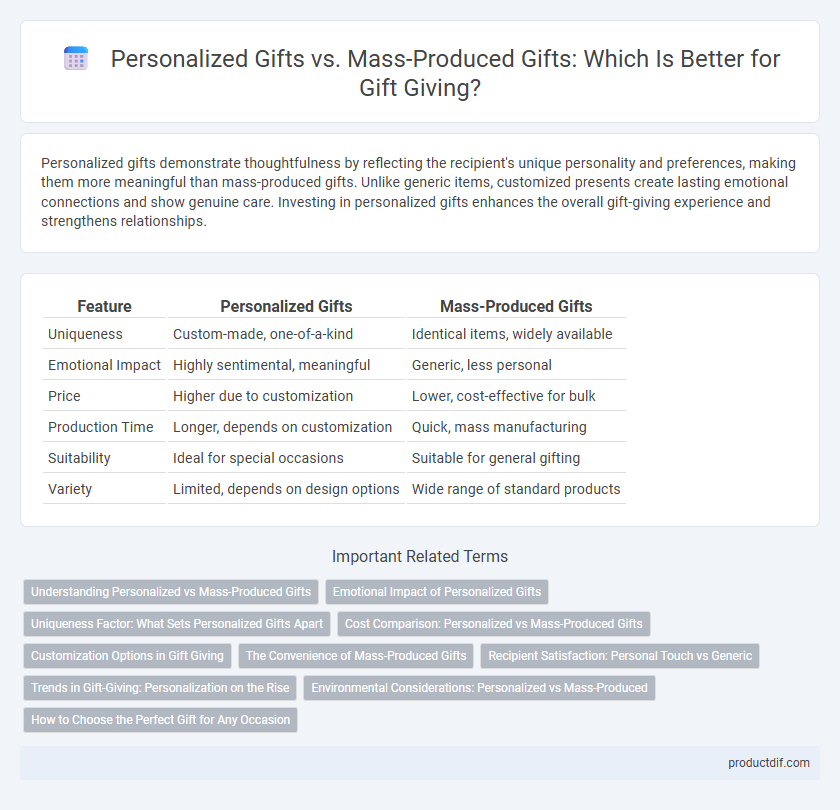 Personalized Gifts vs. Mass-Produced Gifts: Which Is Better for Gift Giving?

Personalized gifts demonstrate thoughtfulness by reflecting the recipient's unique personality and preferences, making them more meaningful than mass-produced gifts. Unlike generic items, customized presents create lasting emotional connections and show genuine care. Investing in personalized gifts enhances the overall gift-giving experience and strengthens relationships.

| Feature | Personalized Gifts | Mass-Produced Gifts |
|---|---|---|
| Uniqueness | Custom-made, one-of-a-kind | Identical items, widely available |
| Emotional Impact | Highly sentimental, meaningful | Generic, less personal |
| Price | Higher due to customization | Lower, cost-effective for bulk |
| Production Time | Longer, depends on customization | Quick, mass manufacturing |
| Suitability | Ideal for special occasions | Suitable for general gifting |
| Variety | Limited, depends on design options | Wide range of standard products |

Important Related Terms

Understanding Personalized vs Mass-Produced Gifts
Emotional Impact of Personalized Gifts
Uniqueness Factor: What Sets Personalized Gifts Apart
Cost Comparison: Personalized vs Mass-Produced Gifts
Customization Options in Gift Giving
The Convenience of Mass-Produced Gifts
Recipient Satisfaction: Personal Touch vs Generic
Trends in Gift-Giving: Personalization on the Rise
Environmental Considerations: Personalized vs Mass-Produced
How to Choose the Perfect Gift for Any Occasion

productdif.com