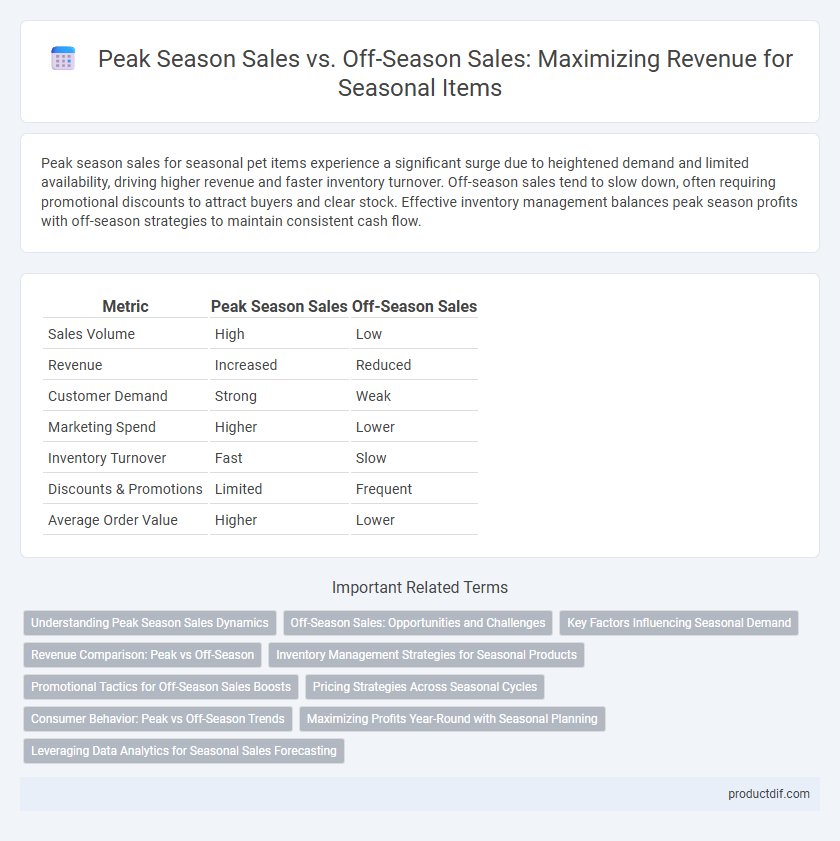 Peak Season Sales vs. Off-Season Sales: Maximizing Revenue for Seasonal Items

Peak season sales for seasonal pet items experience a significant surge due to heightened demand and limited availability, driving higher revenue and faster inventory turnover. Off-season sales tend to slow down, often requiring promotional discounts to attract buyers and clear stock. Effective inventory management balances peak season profits with off-season strategies to maintain consistent cash flow.

| Metric | Peak Season Sales | Off-Season Sales |
|---|---|---|
| Sales Volume | High | Low |
| Revenue | Increased | Reduced |
| Customer Demand | Strong | Weak |
| Marketing Spend | Higher | Lower |
| Inventory Turnover | Fast | Slow |
| Discounts & Promotions | Limited | Frequent |
| Average Order Value | Higher | Lower |

Important Related Terms

Understanding Peak Season Sales Dynamics
Off-Season Sales: Opportunities and Challenges
Key Factors Influencing Seasonal Demand
Revenue Comparison: Peak vs Off-Season
Inventory Management Strategies for Seasonal Products
Promotional Tactics for Off-Season Sales Boosts
Pricing Strategies Across Seasonal Cycles
Consumer Behavior: Peak vs Off-Season Trends
Maximizing Profits Year-Round with Seasonal Planning
Leveraging Data Analytics for Seasonal Sales Forecasting

productdif.com