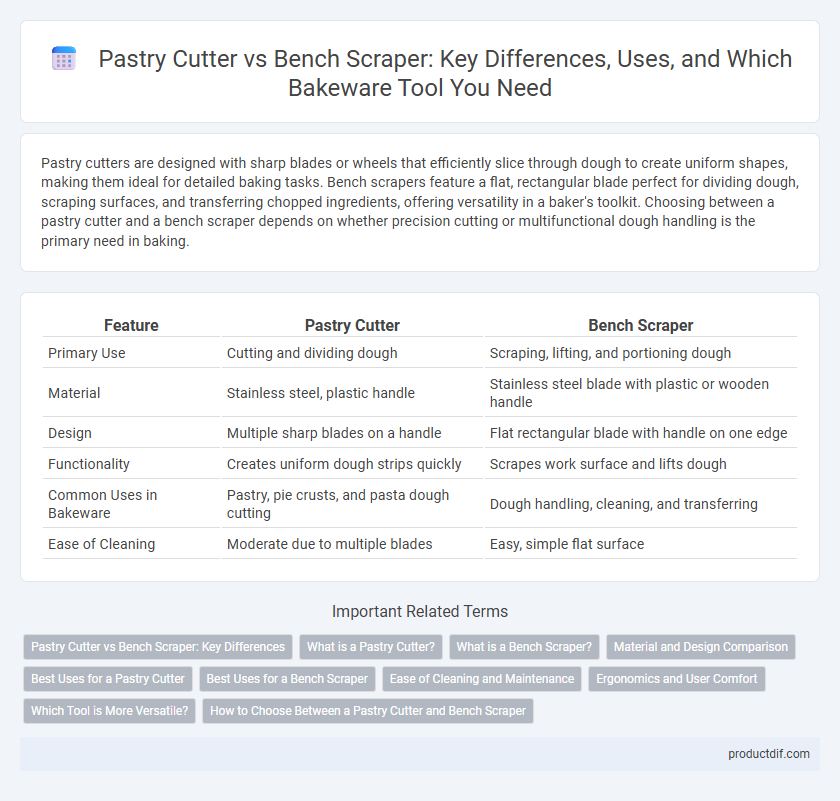 Pastry Cutter vs Bench Scraper: Key Differences, Uses, and Which Bakeware Tool You Need

Pastry cutters are designed with sharp blades or wheels that efficiently slice through dough to create uniform shapes, making them ideal for detailed baking tasks. Bench scrapers feature a flat, rectangular blade perfect for dividing dough, scraping surfaces, and transferring chopped ingredients, offering versatility in a baker's toolkit. Choosing between a pastry cutter and a bench scraper depends on whether precision cutting or multifunctional dough handling is the primary need in baking.

| Feature | Pastry Cutter | Bench Scraper |
|---|---|---|
| Primary Use | Cutting and dividing dough | Scraping, lifting, and portioning dough |
| Material | Stainless steel, plastic handle | Stainless steel blade with plastic or wooden handle |
| Design | Multiple sharp blades on a handle | Flat rectangular blade with handle on one edge |
| Functionality | Creates uniform dough strips quickly | Scrapes work surface and lifts dough |
| Common Uses in Bakeware | Pastry, pie crusts, and pasta dough cutting | Dough handling, cleaning, and transferring |
| Ease of Cleaning | Moderate due to multiple blades | Easy, simple flat surface |

Important Related Terms

Pastry Cutter vs Bench Scraper: Key Differences
What is a Pastry Cutter?
What is a Bench Scraper?
Material and Design Comparison
Best Uses for a Pastry Cutter
Best Uses for a Bench Scraper
Ease of Cleaning and Maintenance
Ergonomics and User Comfort
Which Tool is More Versatile?
How to Choose Between a Pastry Cutter and Bench Scraper

productdif.com