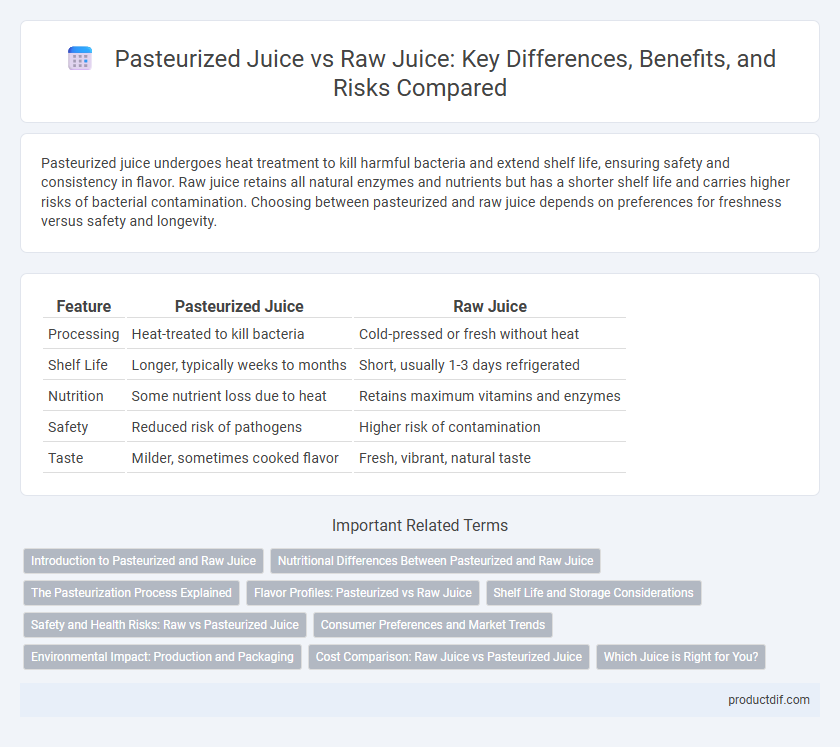 Pasteurized Juice vs Raw Juice: Key Differences, Benefits, and Risks Compared

Pasteurized juice undergoes heat treatment to kill harmful bacteria and extend shelf life, ensuring safety and consistency in flavor. Raw juice retains all natural enzymes and nutrients but has a shorter shelf life and carries higher risks of bacterial contamination. Choosing between pasteurized and raw juice depends on preferences for freshness versus safety and longevity.

| Feature | Pasteurized Juice | Raw Juice |
|---|---|---|
| Processing | Heat-treated to kill bacteria | Cold-pressed or fresh without heat |
| Shelf Life | Longer, typically weeks to months | Short, usually 1-3 days refrigerated |
| Nutrition | Some nutrient loss due to heat | Retains maximum vitamins and enzymes |
| Safety | Reduced risk of pathogens | Higher risk of contamination |
| Taste | Milder, sometimes cooked flavor | Fresh, vibrant, natural taste |

Important Related Terms

Introduction to Pasteurized and Raw Juice
Nutritional Differences Between Pasteurized and Raw Juice
The Pasteurization Process Explained
Flavor Profiles: Pasteurized vs Raw Juice
Shelf Life and Storage Considerations
Safety and Health Risks: Raw vs Pasteurized Juice
Consumer Preferences and Market Trends
Environmental Impact: Production and Packaging
Cost Comparison: Raw Juice vs Pasteurized Juice
Which Juice is Right for You?

productdif.com