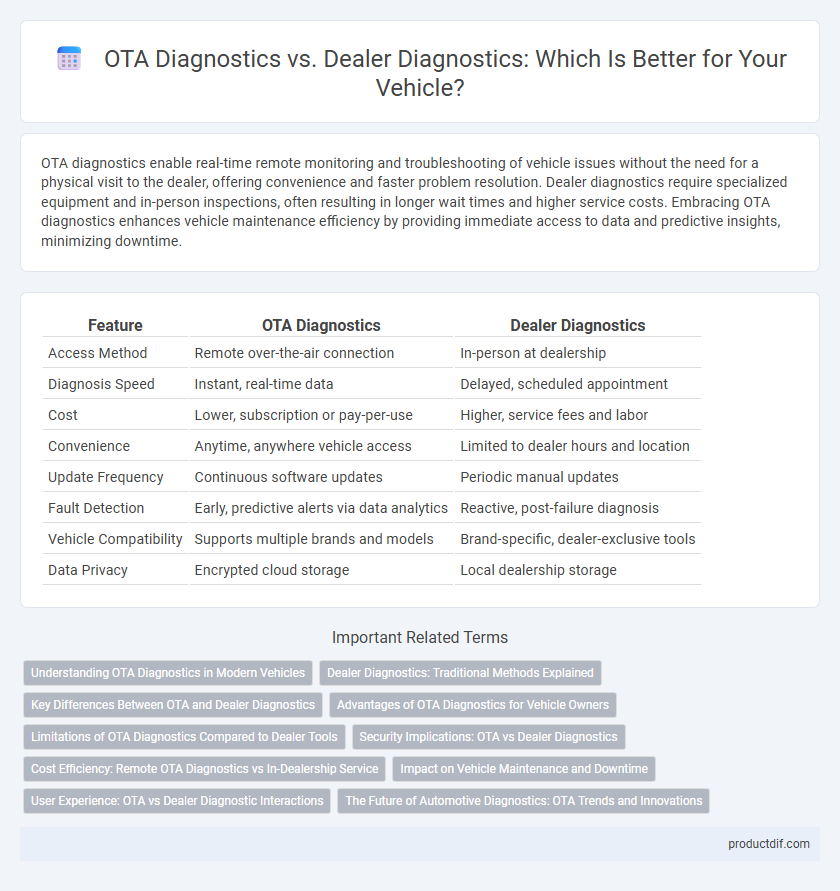 OTA Diagnostics vs. Dealer Diagnostics: Which Is Better for Your Vehicle?

OTA diagnostics enable real-time remote monitoring and troubleshooting of vehicle issues without the need for a physical visit to the dealer, offering convenience and faster problem resolution. Dealer diagnostics require specialized equipment and in-person inspections, often resulting in longer wait times and higher service costs. Embracing OTA diagnostics enhances vehicle maintenance efficiency by providing immediate access to data and predictive insights, minimizing downtime.

| Feature | OTA Diagnostics | Dealer Diagnostics |
|---|---|---|
| Access Method | Remote over-the-air connection | In-person at dealership |
| Diagnosis Speed | Instant, real-time data | Delayed, scheduled appointment |
| Cost | Lower, subscription or pay-per-use | Higher, service fees and labor |
| Convenience | Anytime, anywhere vehicle access | Limited to dealer hours and location |
| Update Frequency | Continuous software updates | Periodic manual updates |
| Fault Detection | Early, predictive alerts via data analytics | Reactive, post-failure diagnosis |
| Vehicle Compatibility | Supports multiple brands and models | Brand-specific, dealer-exclusive tools |
| Data Privacy | Encrypted cloud storage | Local dealership storage |

Important Related Terms

Understanding OTA Diagnostics in Modern Vehicles
Dealer Diagnostics: Traditional Methods Explained
Key Differences Between OTA and Dealer Diagnostics
Advantages of OTA Diagnostics for Vehicle Owners
Limitations of OTA Diagnostics Compared to Dealer Tools
Security Implications: OTA vs Dealer Diagnostics
Cost Efficiency: Remote OTA Diagnostics vs In-Dealership Service
Impact on Vehicle Maintenance and Downtime
User Experience: OTA vs Dealer Diagnostic Interactions
The Future of Automotive Diagnostics: OTA Trends and Innovations

productdif.com