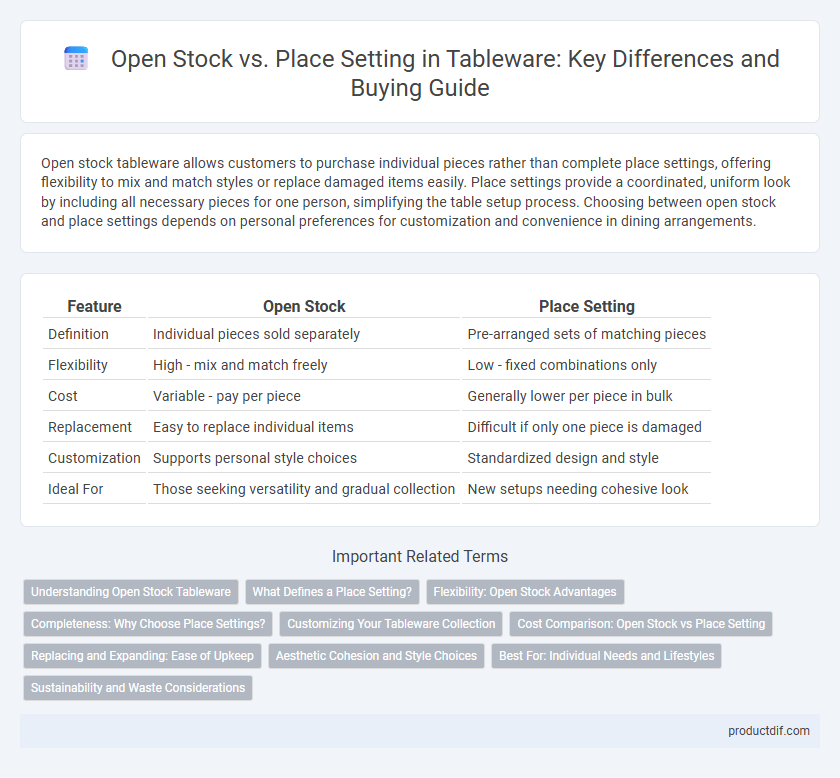 Open Stock vs. Place Setting in Tableware: Key Differences and Buying Guide

Open stock tableware allows customers to purchase individual pieces rather than complete place settings, offering flexibility to mix and match styles or replace damaged items easily. Place settings provide a coordinated, uniform look by including all necessary pieces for one person, simplifying the table setup process. Choosing between open stock and place settings depends on personal preferences for customization and convenience in dining arrangements.

| Feature | Open Stock | Place Setting |
|---|---|---|
| Definition | Individual pieces sold separately | Pre-arranged sets of matching pieces |
| Flexibility | High - mix and match freely | Low - fixed combinations only |
| Cost | Variable - pay per piece | Generally lower per piece in bulk |
| Replacement | Easy to replace individual items | Difficult if only one piece is damaged |
| Customization | Supports personal style choices | Standardized design and style |
| Ideal For | Those seeking versatility and gradual collection | New setups needing cohesive look |

Important Related Terms

Understanding Open Stock Tableware
What Defines a Place Setting?
Flexibility: Open Stock Advantages
Completeness: Why Choose Place Settings?
Customizing Your Tableware Collection
Cost Comparison: Open Stock vs Place Setting
Replacing and Expanding: Ease of Upkeep
Aesthetic Cohesion and Style Choices
Best For: Individual Needs and Lifestyles
Sustainability and Waste Considerations

productdif.com