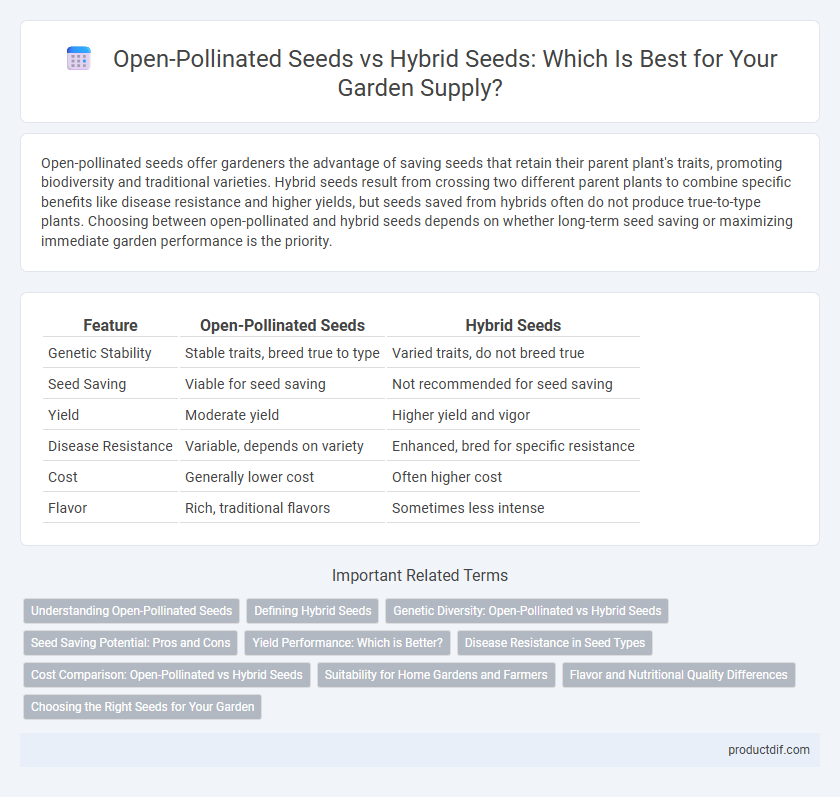 Open-Pollinated Seeds vs Hybrid Seeds: Which Is Best for Your Garden Supply?

Open-pollinated seeds offer gardeners the advantage of saving seeds that retain their parent plant's traits, promoting biodiversity and traditional varieties. Hybrid seeds result from crossing two different parent plants to combine specific benefits like disease resistance and higher yields, but seeds saved from hybrids often do not produce true-to-type plants. Choosing between open-pollinated and hybrid seeds depends on whether long-term seed saving or maximizing immediate garden performance is the priority.

| Feature | Open-Pollinated Seeds | Hybrid Seeds |
|---|---|---|
| Genetic Stability | Stable traits, breed true to type | Varied traits, do not breed true |
| Seed Saving | Viable for seed saving | Not recommended for seed saving |
| Yield | Moderate yield | Higher yield and vigor |
| Disease Resistance | Variable, depends on variety | Enhanced, bred for specific resistance |
| Cost | Generally lower cost | Often higher cost |
| Flavor | Rich, traditional flavors | Sometimes less intense |

Important Related Terms

Understanding Open-Pollinated Seeds
Defining Hybrid Seeds
Genetic Diversity: Open-Pollinated vs Hybrid Seeds
Seed Saving Potential: Pros and Cons
Yield Performance: Which is Better?
Disease Resistance in Seed Types
Cost Comparison: Open-Pollinated vs Hybrid Seeds
Suitability for Home Gardens and Farmers
Flavor and Nutritional Quality Differences
Choosing the Right Seeds for Your Garden

productdif.com