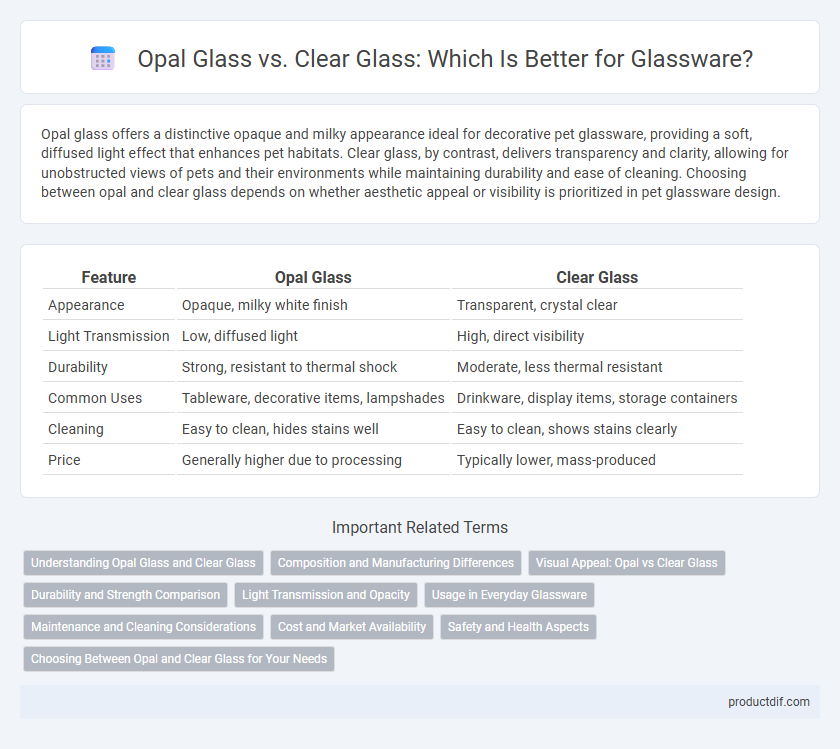 Opal Glass vs. Clear Glass: Which Is Better for Glassware?

Opal glass offers a distinctive opaque and milky appearance ideal for decorative pet glassware, providing a soft, diffused light effect that enhances pet habitats. Clear glass, by contrast, delivers transparency and clarity, allowing for unobstructed views of pets and their environments while maintaining durability and ease of cleaning. Choosing between opal and clear glass depends on whether aesthetic appeal or visibility is prioritized in pet glassware design.

| Feature | Opal Glass | Clear Glass |
|---|---|---|
| Appearance | Opaque, milky white finish | Transparent, crystal clear |
| Light Transmission | Low, diffused light | High, direct visibility |
| Durability | Strong, resistant to thermal shock | Moderate, less thermal resistant |
| Common Uses | Tableware, decorative items, lampshades | Drinkware, display items, storage containers |
| Cleaning | Easy to clean, hides stains well | Easy to clean, shows stains clearly |
| Price | Generally higher due to processing | Typically lower, mass-produced |

Important Related Terms

Understanding Opal Glass and Clear Glass
Composition and Manufacturing Differences
Visual Appeal: Opal vs Clear Glass
Durability and Strength Comparison
Light Transmission and Opacity
Usage in Everyday Glassware
Maintenance and Cleaning Considerations
Cost and Market Availability
Safety and Health Aspects
Choosing Between Opal and Clear Glass for Your Needs

productdif.com