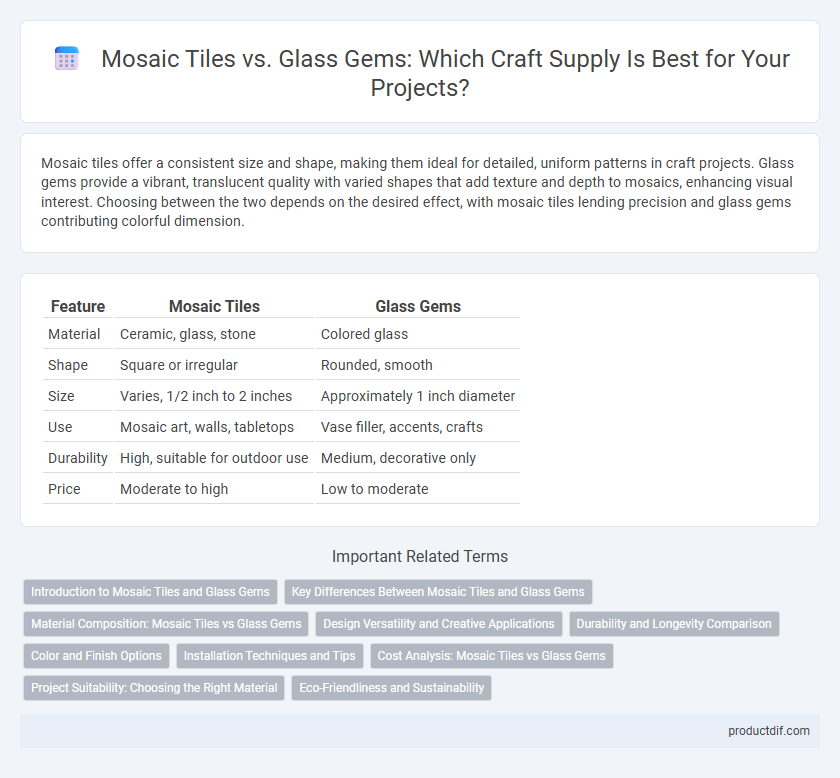 Mosaic Tiles vs. Glass Gems: Which Craft Supply Is Best for Your Projects?

Mosaic tiles offer a consistent size and shape, making them ideal for detailed, uniform patterns in craft projects. Glass gems provide a vibrant, translucent quality with varied shapes that add texture and depth to mosaics, enhancing visual interest. Choosing between the two depends on the desired effect, with mosaic tiles lending precision and glass gems contributing colorful dimension.

| Feature | Mosaic Tiles | Glass Gems |
|---|---|---|
| Material | Ceramic, glass, stone | Colored glass |
| Shape | Square or irregular | Rounded, smooth |
| Size | Varies, 1/2 inch to 2 inches | Approximately 1 inch diameter |
| Use | Mosaic art, walls, tabletops | Vase filler, accents, crafts |
| Durability | High, suitable for outdoor use | Medium, decorative only |
| Price | Moderate to high | Low to moderate |

Important Related Terms

Introduction to Mosaic Tiles and Glass Gems
Key Differences Between Mosaic Tiles and Glass Gems
Material Composition: Mosaic Tiles vs Glass Gems
Design Versatility and Creative Applications
Durability and Longevity Comparison
Color and Finish Options
Installation Techniques and Tips
Cost Analysis: Mosaic Tiles vs Glass Gems
Project Suitability: Choosing the Right Material
Eco-Friendliness and Sustainability

productdif.com