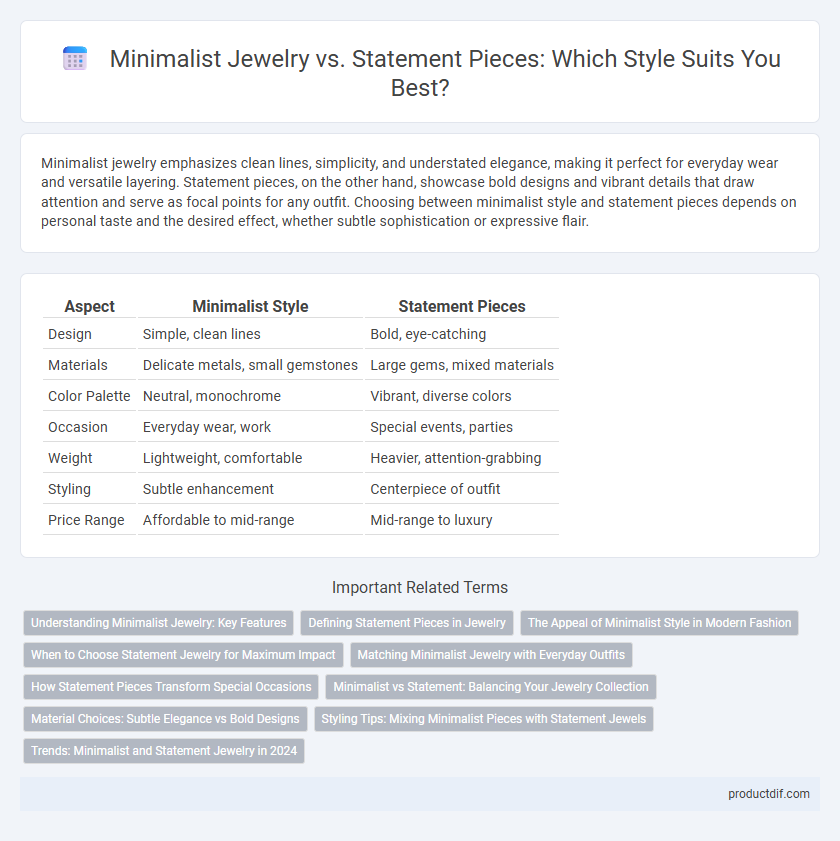 Minimalist Jewelry vs. Statement Pieces: Which Style Suits You Best?

Minimalist jewelry emphasizes clean lines, simplicity, and understated elegance, making it perfect for everyday wear and versatile layering. Statement pieces, on the other hand, showcase bold designs and vibrant details that draw attention and serve as focal points for any outfit. Choosing between minimalist style and statement pieces depends on personal taste and the desired effect, whether subtle sophistication or expressive flair.

| Aspect | Minimalist Style | Statement Pieces |
|---|---|---|
| Design | Simple, clean lines | Bold, eye-catching |
| Materials | Delicate metals, small gemstones | Large gems, mixed materials |
| Color Palette | Neutral, monochrome | Vibrant, diverse colors |
| Occasion | Everyday wear, work | Special events, parties |
| Weight | Lightweight, comfortable | Heavier, attention-grabbing |
| Styling | Subtle enhancement | Centerpiece of outfit |
| Price Range | Affordable to mid-range | Mid-range to luxury |

Important Related Terms

Understanding Minimalist Jewelry: Key Features
Defining Statement Pieces in Jewelry
The Appeal of Minimalist Style in Modern Fashion
When to Choose Statement Jewelry for Maximum Impact
Matching Minimalist Jewelry with Everyday Outfits
How Statement Pieces Transform Special Occasions
Minimalist vs Statement: Balancing Your Jewelry Collection
Material Choices: Subtle Elegance vs Bold Designs
Styling Tips: Mixing Minimalist Pieces with Statement Jewels
Trends: Minimalist and Statement Jewelry in 2024

productdif.com