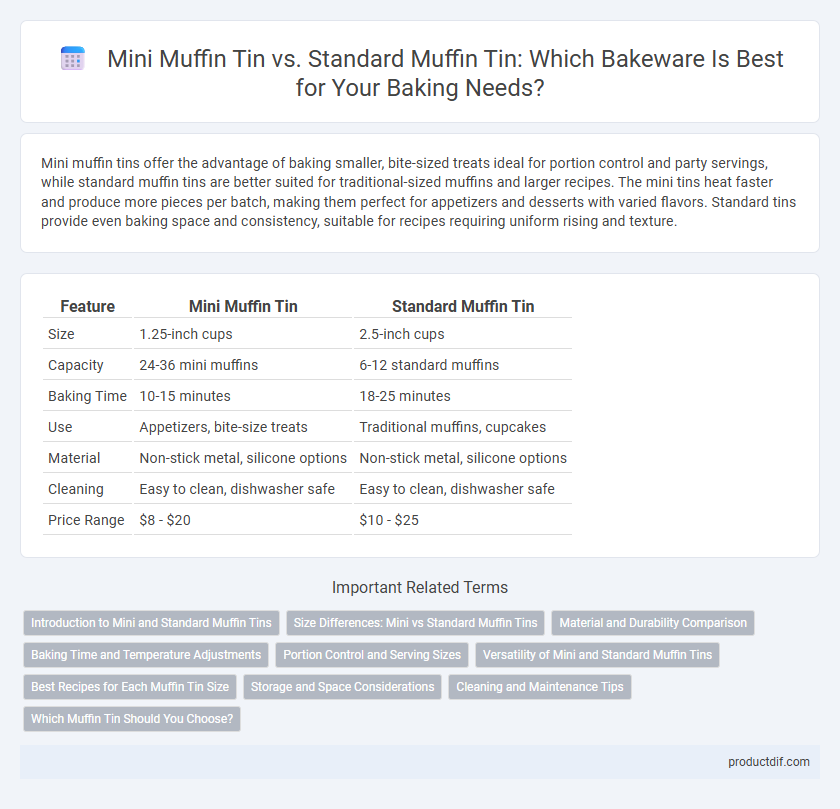 Mini Muffin Tin vs. Standard Muffin Tin: Which Bakeware Is Best for Your Baking Needs?

Mini muffin tins offer the advantage of baking smaller, bite-sized treats ideal for portion control and party servings, while standard muffin tins are better suited for traditional-sized muffins and larger recipes. The mini tins heat faster and produce more pieces per batch, making them perfect for appetizers and desserts with varied flavors. Standard tins provide even baking space and consistency, suitable for recipes requiring uniform rising and texture.

| Feature | Mini Muffin Tin | Standard Muffin Tin |
|---|---|---|
| Size | 1.25-inch cups | 2.5-inch cups |
| Capacity | 24-36 mini muffins | 6-12 standard muffins |
| Baking Time | 10-15 minutes | 18-25 minutes |
| Use | Appetizers, bite-size treats | Traditional muffins, cupcakes |
| Material | Non-stick metal, silicone options | Non-stick metal, silicone options |
| Cleaning | Easy to clean, dishwasher safe | Easy to clean, dishwasher safe |
| Price Range | \$8 - \$20 | \$10 - \$25 |

Important Related Terms

Introduction to Mini and Standard Muffin Tins
Size Differences: Mini vs Standard Muffin Tins
Material and Durability Comparison
Baking Time and Temperature Adjustments
Portion Control and Serving Sizes
Versatility of Mini and Standard Muffin Tins
Best Recipes for Each Muffin Tin Size
Storage and Space Considerations
Cleaning and Maintenance Tips
Which Muffin Tin Should You Choose?

productdif.com