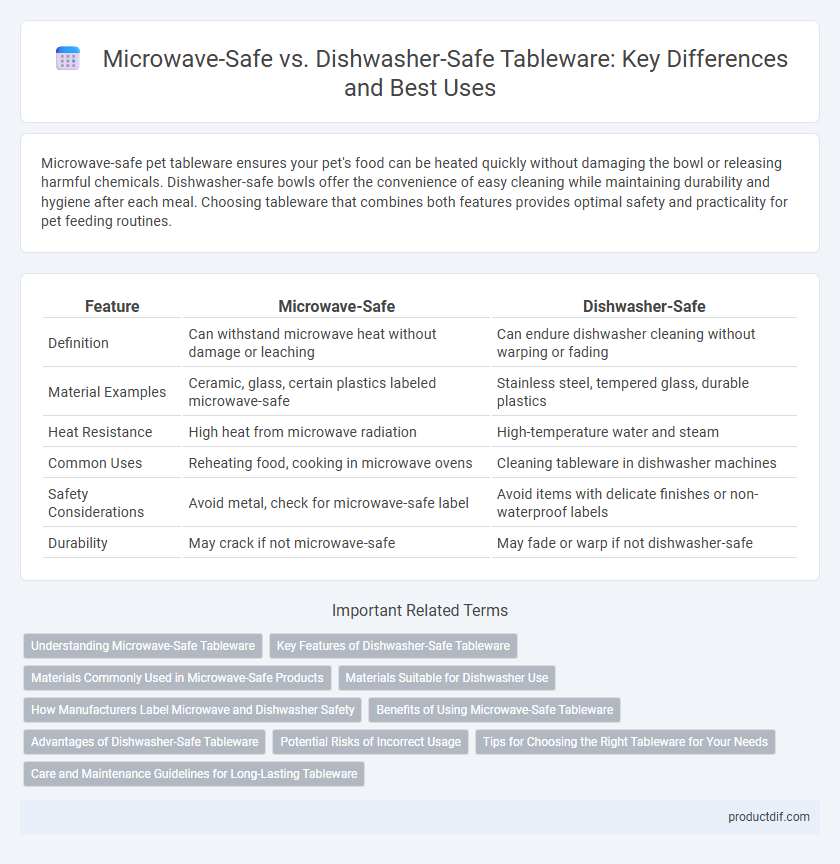 Microwave-Safe vs. Dishwasher-Safe Tableware: Key Differences and Best Uses

Microwave-safe pet tableware ensures your pet's food can be heated quickly without damaging the bowl or releasing harmful chemicals. Dishwasher-safe bowls offer the convenience of easy cleaning while maintaining durability and hygiene after each meal. Choosing tableware that combines both features provides optimal safety and practicality for pet feeding routines.

| Feature | Microwave-Safe | Dishwasher-Safe |
|---|---|---|
| Definition | Can withstand microwave heat without damage or leaching | Can endure dishwasher cleaning without warping or fading |
| Material Examples | Ceramic, glass, certain plastics labeled microwave-safe | Stainless steel, tempered glass, durable plastics |
| Heat Resistance | High heat from microwave radiation | High-temperature water and steam |
| Common Uses | Reheating food, cooking in microwave ovens | Cleaning tableware in dishwasher machines |
| Safety Considerations | Avoid metal, check for microwave-safe label | Avoid items with delicate finishes or non-waterproof labels |
| Durability | May crack if not microwave-safe | May fade or warp if not dishwasher-safe |

Important Related Terms

Understanding Microwave-Safe Tableware
Key Features of Dishwasher-Safe Tableware
Materials Commonly Used in Microwave-Safe Products
Materials Suitable for Dishwasher Use
How Manufacturers Label Microwave and Dishwasher Safety
Benefits of Using Microwave-Safe Tableware
Advantages of Dishwasher-Safe Tableware
Potential Risks of Incorrect Usage
Tips for Choosing the Right Tableware for Your Needs
Care and Maintenance Guidelines for Long-Lasting Tableware

productdif.com