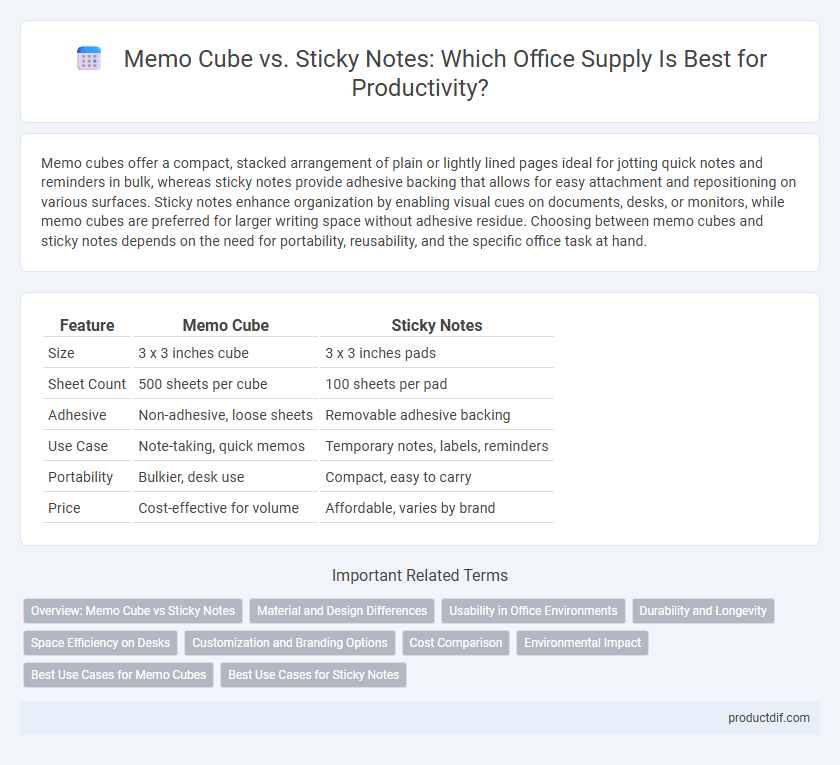 Memo Cube vs. Sticky Notes: Which Office Supply Is Best for Productivity?

Memo cubes offer a compact, stacked arrangement of plain or lightly lined pages ideal for jotting quick notes and reminders in bulk, whereas sticky notes provide adhesive backing that allows for easy attachment and repositioning on various surfaces. Sticky notes enhance organization by enabling visual cues on documents, desks, or monitors, while memo cubes are preferred for larger writing space without adhesive residue. Choosing between memo cubes and sticky notes depends on the need for portability, reusability, and the specific office task at hand.

| Feature | Memo Cube | Sticky Notes |
|---|---|---|
| Size | 3 x 3 inches cube | 3 x 3 inches pads |
| Sheet Count | 500 sheets per cube | 100 sheets per pad |
| Adhesive | Non-adhesive, loose sheets | Removable adhesive backing |
| Use Case | Note-taking, quick memos | Temporary notes, labels, reminders |
| Portability | Bulkier, desk use | Compact, easy to carry |
| Price | Cost-effective for volume | Affordable, varies by brand |

Important Related Terms

Overview: Memo Cube vs Sticky Notes
Material and Design Differences
Usability in Office Environments
Durability and Longevity
Space Efficiency on Desks
Customization and Branding Options
Cost Comparison
Environmental Impact
Best Use Cases for Memo Cubes
Best Use Cases for Sticky Notes

productdif.com