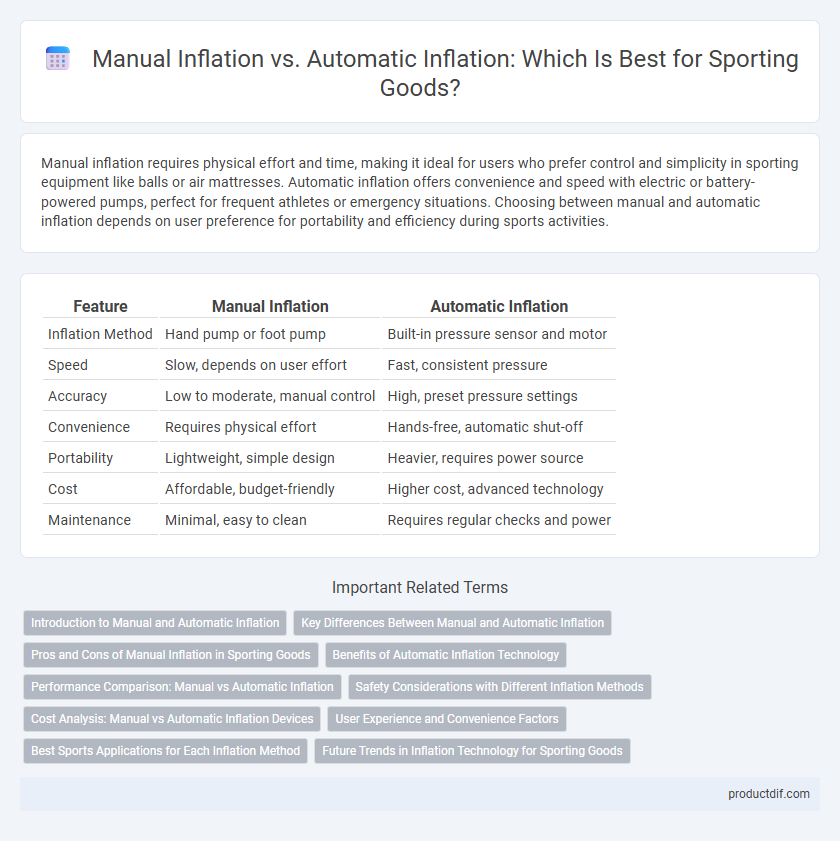 Manual Inflation vs. Automatic Inflation: Which Is Best for Sporting Goods?

Manual inflation requires physical effort and time, making it ideal for users who prefer control and simplicity in sporting equipment like balls or air mattresses. Automatic inflation offers convenience and speed with electric or battery-powered pumps, perfect for frequent athletes or emergency situations. Choosing between manual and automatic inflation depends on user preference for portability and efficiency during sports activities.

| Feature | Manual Inflation | Automatic Inflation |
|---|---|---|
| Inflation Method | Hand pump or foot pump | Built-in pressure sensor and motor |
| Speed | Slow, depends on user effort | Fast, consistent pressure |
| Accuracy | Low to moderate, manual control | High, preset pressure settings |
| Convenience | Requires physical effort | Hands-free, automatic shut-off |
| Portability | Lightweight, simple design | Heavier, requires power source |
| Cost | Affordable, budget-friendly | Higher cost, advanced technology |
| Maintenance | Minimal, easy to clean | Requires regular checks and power |

Important Related Terms

Introduction to Manual and Automatic Inflation
Key Differences Between Manual and Automatic Inflation
Pros and Cons of Manual Inflation in Sporting Goods
Benefits of Automatic Inflation Technology
Performance Comparison: Manual vs Automatic Inflation
Safety Considerations with Different Inflation Methods
Cost Analysis: Manual vs Automatic Inflation Devices
User Experience and Convenience Factors
Best Sports Applications for Each Inflation Method
Future Trends in Inflation Technology for Sporting Goods

productdif.com