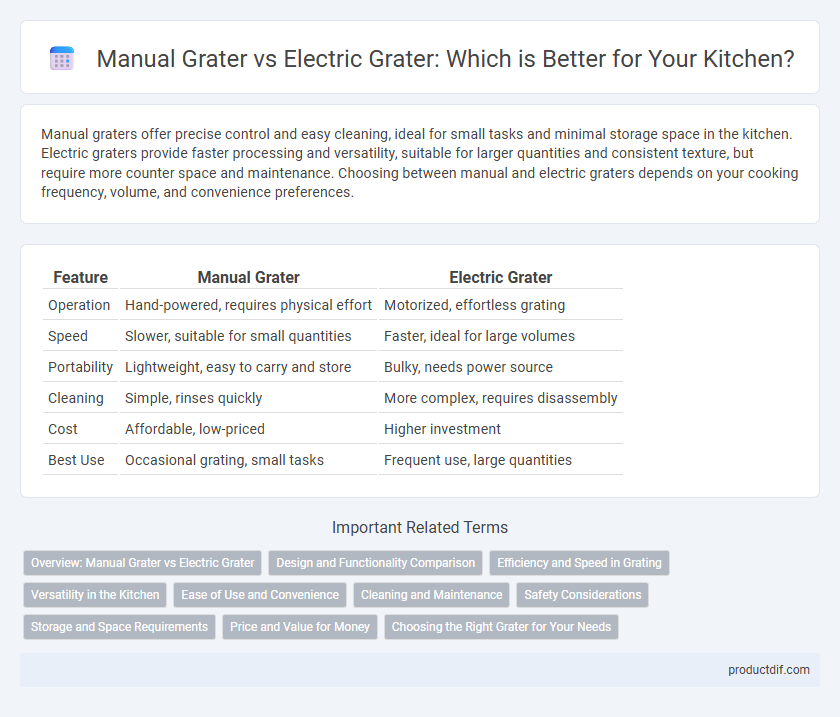 Manual Grater vs Electric Grater: Which is Better for Your Kitchen?

Manual graters offer precise control and easy cleaning, ideal for small tasks and minimal storage space in the kitchen. Electric graters provide faster processing and versatility, suitable for larger quantities and consistent texture, but require more counter space and maintenance. Choosing between manual and electric graters depends on your cooking frequency, volume, and convenience preferences.

| Feature | Manual Grater | Electric Grater |
|---|---|---|
| Operation | Hand-powered, requires physical effort | Motorized, effortless grating |
| Speed | Slower, suitable for small quantities | Faster, ideal for large volumes |
| Portability | Lightweight, easy to carry and store | Bulky, needs power source |
| Cleaning | Simple, rinses quickly | More complex, requires disassembly |
| Cost | Affordable, low-priced | Higher investment |
| Best Use | Occasional grating, small tasks | Frequent use, large quantities |

Important Related Terms

Overview: Manual Grater vs Electric Grater
Design and Functionality Comparison
Efficiency and Speed in Grating
Versatility in the Kitchen
Ease of Use and Convenience
Cleaning and Maintenance
Safety Considerations
Storage and Space Requirements
Price and Value for Money
Choosing the Right Grater for Your Needs

productdif.com