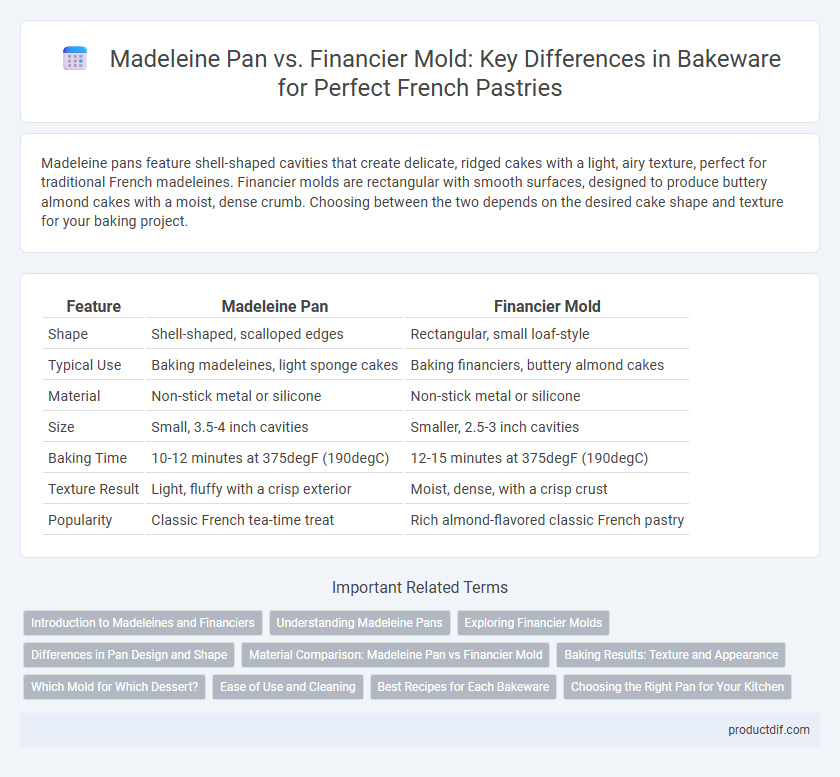 Madeleine Pan vs. Financier Mold: Key Differences in Bakeware for Perfect French Pastries

Madeleine pans feature shell-shaped cavities that create delicate, ridged cakes with a light, airy texture, perfect for traditional French madeleines. Financier molds are rectangular with smooth surfaces, designed to produce buttery almond cakes with a moist, dense crumb. Choosing between the two depends on the desired cake shape and texture for your baking project.

| Feature | Madeleine Pan | Financier Mold |
|---|---|---|
| Shape | Shell-shaped, scalloped edges | Rectangular, small loaf-style |
| Typical Use | Baking madeleines, light sponge cakes | Baking financiers, buttery almond cakes |
| Material | Non-stick metal or silicone | Non-stick metal or silicone |
| Size | Small, 3.5-4 inch cavities | Smaller, 2.5-3 inch cavities |
| Baking Time | 10-12 minutes at 375degF (190degC) | 12-15 minutes at 375degF (190degC) |
| Texture Result | Light, fluffy with a crisp exterior | Moist, dense, with a crisp crust |
| Popularity | Classic French tea-time treat | Rich almond-flavored classic French pastry |

Important Related Terms

Introduction to Madeleines and Financiers
Understanding Madeleine Pans
Exploring Financier Molds
Differences in Pan Design and Shape
Material Comparison: Madeleine Pan vs Financier Mold
Baking Results: Texture and Appearance
Which Mold for Which Dessert?
Ease of Use and Cleaning
Best Recipes for Each Bakeware
Choosing the Right Pan for Your Kitchen

productdif.com