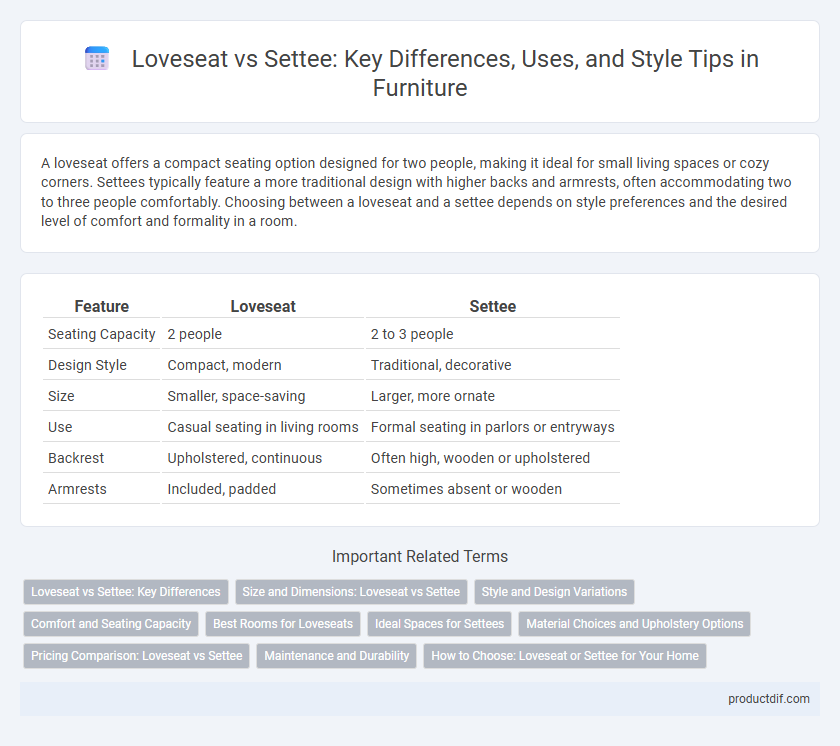 Loveseat vs Settee: Key Differences, Uses, and Style Tips in Furniture

A loveseat offers a compact seating option designed for two people, making it ideal for small living spaces or cozy corners. Settees typically feature a more traditional design with higher backs and armrests, often accommodating two to three people comfortably. Choosing between a loveseat and a settee depends on style preferences and the desired level of comfort and formality in a room.

| Feature | Loveseat | Settee |
|---|---|---|
| Seating Capacity | 2 people | 2 to 3 people |
| Design Style | Compact, modern | Traditional, decorative |
| Size | Smaller, space-saving | Larger, more ornate |
| Use | Casual seating in living rooms | Formal seating in parlors or entryways |
| Backrest | Upholstered, continuous | Often high, wooden or upholstered |
| Armrests | Included, padded | Sometimes absent or wooden |

Important Related Terms

Loveseat vs Settee: Key Differences
Size and Dimensions: Loveseat vs Settee
Style and Design Variations
Comfort and Seating Capacity
Best Rooms for Loveseats
Ideal Spaces for Settees
Material Choices and Upholstery Options
Pricing Comparison: Loveseat vs Settee
Maintenance and Durability
How to Choose: Loveseat or Settee for Your Home

productdif.com