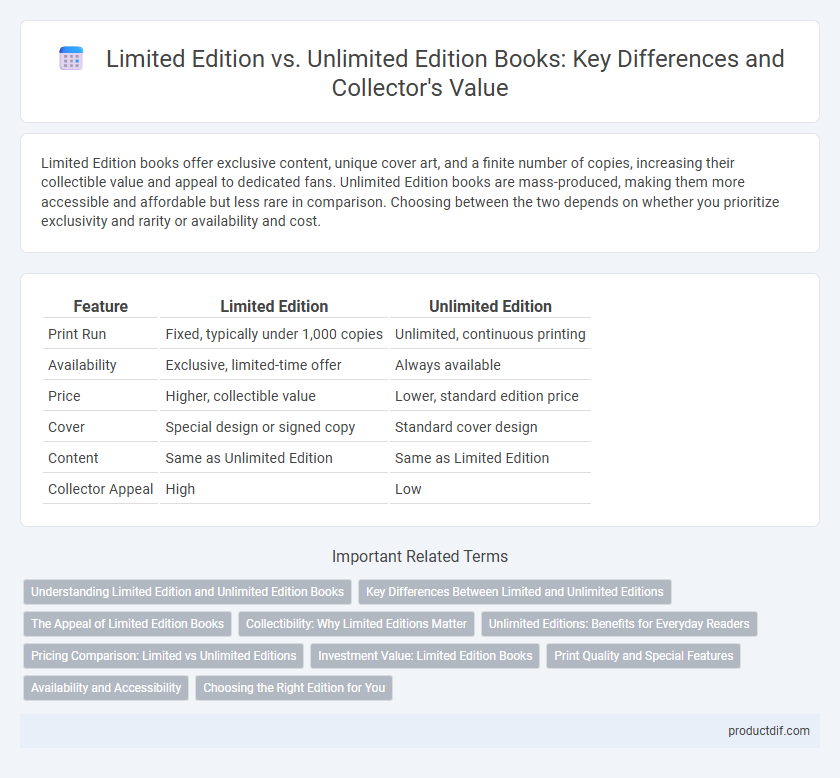 Limited Edition vs. Unlimited Edition Books: Key Differences and Collector's Value

Limited Edition books offer exclusive content, unique cover art, and a finite number of copies, increasing their collectible value and appeal to dedicated fans. Unlimited Edition books are mass-produced, making them more accessible and affordable but less rare in comparison. Choosing between the two depends on whether you prioritize exclusivity and rarity or availability and cost.

| Feature | Limited Edition | Unlimited Edition |
|---|---|---|
| Print Run | Fixed, typically under 1,000 copies | Unlimited, continuous printing |
| Availability | Exclusive, limited-time offer | Always available |
| Price | Higher, collectible value | Lower, standard edition price |
| Cover | Special design or signed copy | Standard cover design |
| Content | Same as Unlimited Edition | Same as Limited Edition |
| Collector Appeal | High | Low |

Important Related Terms

Understanding Limited Edition and Unlimited Edition Books
Key Differences Between Limited and Unlimited Editions
The Appeal of Limited Edition Books
Collectibility: Why Limited Editions Matter
Unlimited Editions: Benefits for Everyday Readers
Pricing Comparison: Limited vs Unlimited Editions
Investment Value: Limited Edition Books
Print Quality and Special Features
Availability and Accessibility
Choosing the Right Edition for You

productdif.com