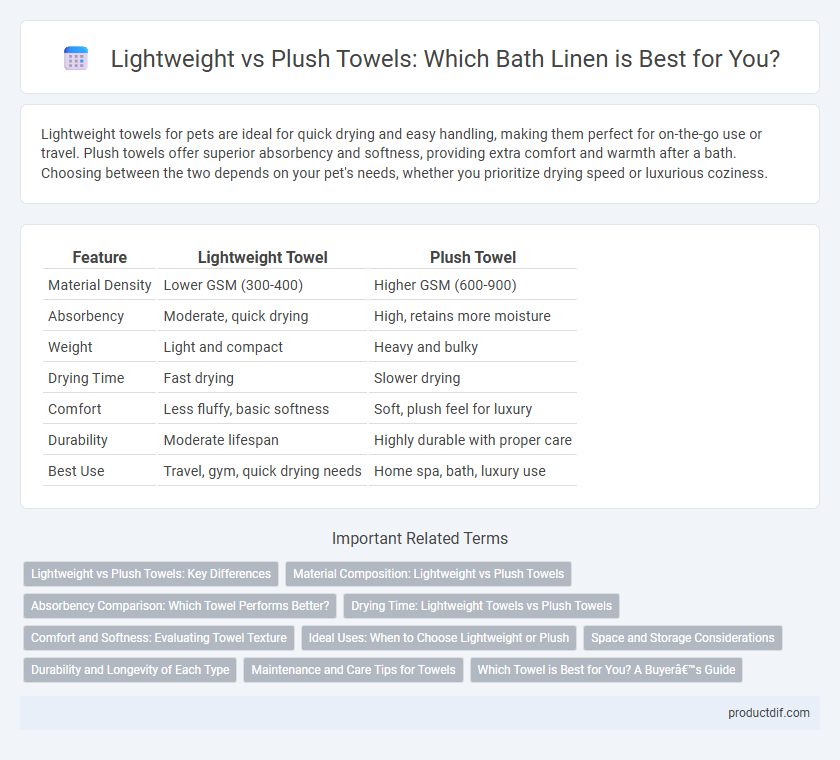 Lightweight vs Plush Towels: Which Bath Linen is Best for You?

Lightweight towels for pets are ideal for quick drying and easy handling, making them perfect for on-the-go use or travel. Plush towels offer superior absorbency and softness, providing extra comfort and warmth after a bath. Choosing between the two depends on your pet's needs, whether you prioritize drying speed or luxurious coziness.

| Feature | Lightweight Towel | Plush Towel |
|---|---|---|
| Material Density | Lower GSM (300-400) | Higher GSM (600-900) |
| Absorbency | Moderate, quick drying | High, retains more moisture |
| Weight | Light and compact | Heavy and bulky |
| Drying Time | Fast drying | Slower drying |
| Comfort | Less fluffy, basic softness | Soft, plush feel for luxury |
| Durability | Moderate lifespan | Highly durable with proper care |
| Best Use | Travel, gym, quick drying needs | Home spa, bath, luxury use |

Important Related Terms

Lightweight vs Plush Towels: Key Differences
Material Composition: Lightweight vs Plush Towels
Absorbency Comparison: Which Towel Performs Better?
Drying Time: Lightweight Towels vs Plush Towels
Comfort and Softness: Evaluating Towel Texture
Ideal Uses: When to Choose Lightweight or Plush
Space and Storage Considerations
Durability and Longevity of Each Type
Maintenance and Care Tips for Towels
Which Towel is Best for You? A Buyerâ€™s Guide

productdif.com