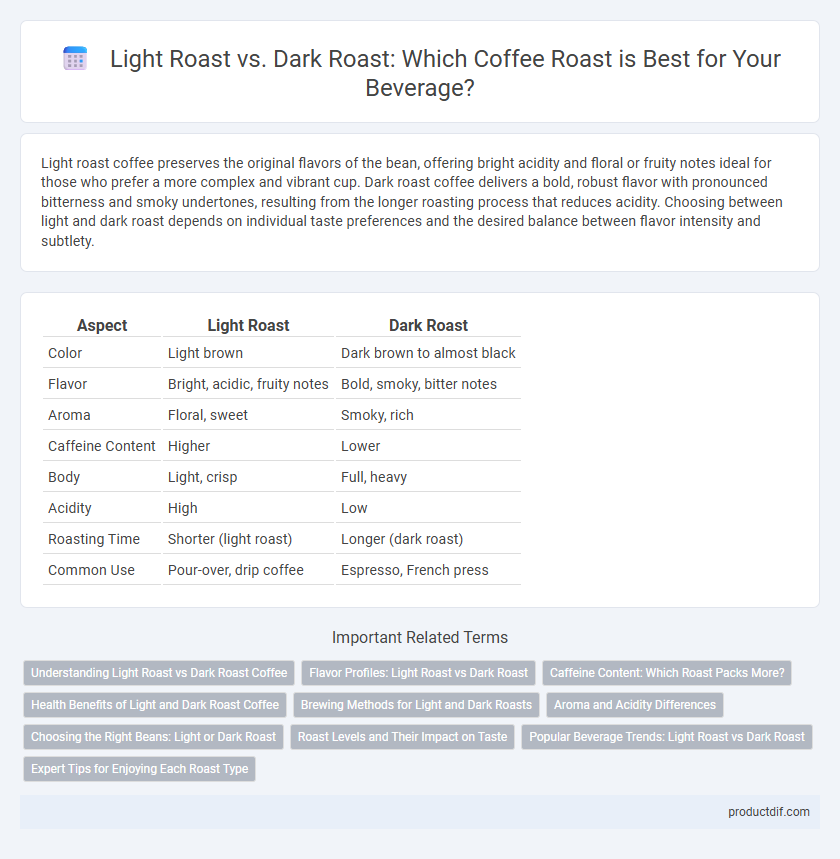 Light Roast vs. Dark Roast: Which Coffee Roast is Best for Your Beverage?

Light roast coffee preserves the original flavors of the bean, offering bright acidity and floral or fruity notes ideal for those who prefer a more complex and vibrant cup. Dark roast coffee delivers a bold, robust flavor with pronounced bitterness and smoky undertones, resulting from the longer roasting process that reduces acidity. Choosing between light and dark roast depends on individual taste preferences and the desired balance between flavor intensity and subtlety.

| Aspect | Light Roast | Dark Roast |
|---|---|---|
| Color | Light brown | Dark brown to almost black |
| Flavor | Bright, acidic, fruity notes | Bold, smoky, bitter notes |
| Aroma | Floral, sweet | Smoky, rich |
| Caffeine Content | Higher | Lower |
| Body | Light, crisp | Full, heavy |
| Acidity | High | Low |
| Roasting Time | Shorter (light roast) | Longer (dark roast) |
| Common Use | Pour-over, drip coffee | Espresso, French press |

Important Related Terms

Understanding Light Roast vs Dark Roast Coffee
Flavor Profiles: Light Roast vs Dark Roast
Caffeine Content: Which Roast Packs More?
Health Benefits of Light and Dark Roast Coffee
Brewing Methods for Light and Dark Roasts
Aroma and Acidity Differences
Choosing the Right Beans: Light or Dark Roast
Roast Levels and Their Impact on Taste
Popular Beverage Trends: Light Roast vs Dark Roast
Expert Tips for Enjoying Each Roast Type

productdif.com