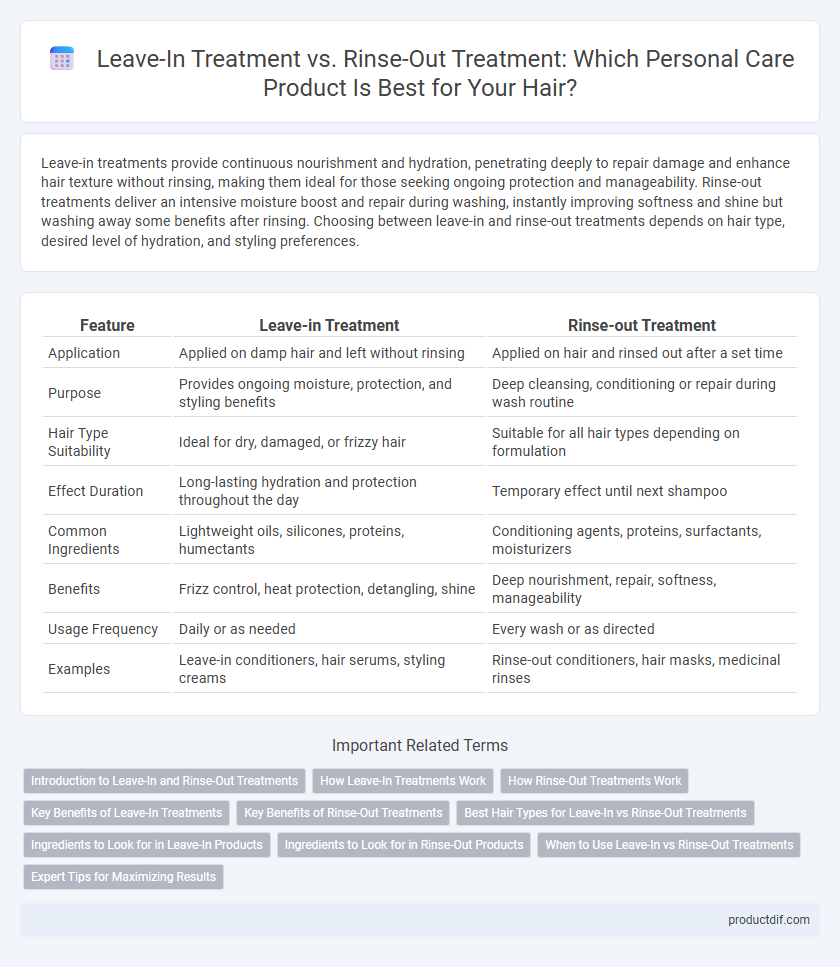 Leave-In Treatment vs. Rinse-Out Treatment: Which Personal Care Product Is Best for Your Hair?

Leave-in treatments provide continuous nourishment and hydration, penetrating deeply to repair damage and enhance hair texture without rinsing, making them ideal for those seeking ongoing protection and manageability. Rinse-out treatments deliver an intensive moisture boost and repair during washing, instantly improving softness and shine but washing away some benefits after rinsing. Choosing between leave-in and rinse-out treatments depends on hair type, desired level of hydration, and styling preferences.

| Feature | Leave-in Treatment | Rinse-out Treatment |
|---|---|---|
| Application | Applied on damp hair and left without rinsing | Applied on hair and rinsed out after a set time |
| Purpose | Provides ongoing moisture, protection, and styling benefits | Deep cleansing, conditioning or repair during wash routine |
| Hair Type Suitability | Ideal for dry, damaged, or frizzy hair | Suitable for all hair types depending on formulation |
| Effect Duration | Long-lasting hydration and protection throughout the day | Temporary effect until next shampoo |
| Common Ingredients | Lightweight oils, silicones, proteins, humectants | Conditioning agents, proteins, surfactants, moisturizers |
| Benefits | Frizz control, heat protection, detangling, shine | Deep nourishment, repair, softness, manageability |
| Usage Frequency | Daily or as needed | Every wash or as directed |
| Examples | Leave-in conditioners, hair serums, styling creams | Rinse-out conditioners, hair masks, medicinal rinses |

Important Related Terms

Introduction to Leave-In and Rinse-Out Treatments
How Leave-In Treatments Work
How Rinse-Out Treatments Work
Key Benefits of Leave-In Treatments
Key Benefits of Rinse-Out Treatments
Best Hair Types for Leave-In vs Rinse-Out Treatments
Ingredients to Look for in Leave-In Products
Ingredients to Look for in Rinse-Out Products
When to Use Leave-In vs Rinse-Out Treatments
Expert Tips for Maximizing Results

productdif.com