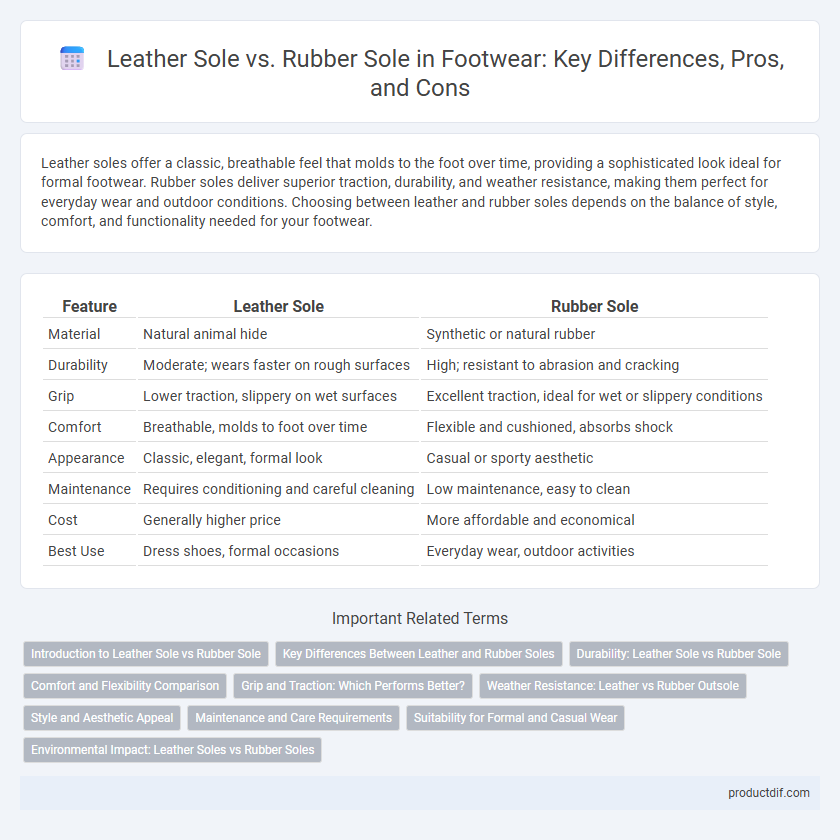 Leather Sole vs. Rubber Sole in Footwear: Key Differences, Pros, and Cons

Leather soles offer a classic, breathable feel that molds to the foot over time, providing a sophisticated look ideal for formal footwear. Rubber soles deliver superior traction, durability, and weather resistance, making them perfect for everyday wear and outdoor conditions. Choosing between leather and rubber soles depends on the balance of style, comfort, and functionality needed for your footwear.

| Feature | Leather Sole | Rubber Sole |
|---|---|---|
| Material | Natural animal hide | Synthetic or natural rubber |
| Durability | Moderate; wears faster on rough surfaces | High; resistant to abrasion and cracking |
| Grip | Lower traction, slippery on wet surfaces | Excellent traction, ideal for wet or slippery conditions |
| Comfort | Breathable, molds to foot over time | Flexible and cushioned, absorbs shock |
| Appearance | Classic, elegant, formal look | Casual or sporty aesthetic |
| Maintenance | Requires conditioning and careful cleaning | Low maintenance, easy to clean |
| Cost | Generally higher price | More affordable and economical |
| Best Use | Dress shoes, formal occasions | Everyday wear, outdoor activities |

Important Related Terms

Introduction to Leather Sole vs Rubber Sole
Key Differences Between Leather and Rubber Soles
Durability: Leather Sole vs Rubber Sole
Comfort and Flexibility Comparison
Grip and Traction: Which Performs Better?
Weather Resistance: Leather vs Rubber Outsole
Style and Aesthetic Appeal
Maintenance and Care Requirements
Suitability for Formal and Casual Wear
Environmental Impact: Leather Soles vs Rubber Soles

productdif.com