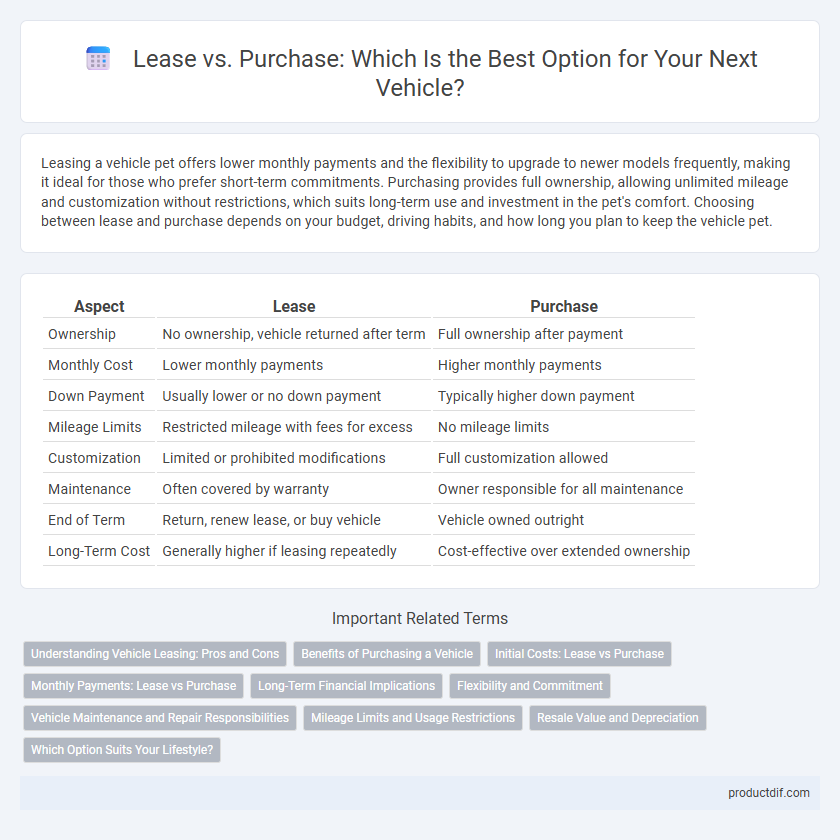 Lease vs. Purchase: Which Is the Best Option for Your Next Vehicle?

Leasing a vehicle pet offers lower monthly payments and the flexibility to upgrade to newer models frequently, making it ideal for those who prefer short-term commitments. Purchasing provides full ownership, allowing unlimited mileage and customization without restrictions, which suits long-term use and investment in the pet's comfort. Choosing between lease and purchase depends on your budget, driving habits, and how long you plan to keep the vehicle pet.

| Aspect | Lease | Purchase |
|---|---|---|
| Ownership | No ownership, vehicle returned after term | Full ownership after payment |
| Monthly Cost | Lower monthly payments | Higher monthly payments |
| Down Payment | Usually lower or no down payment | Typically higher down payment |
| Mileage Limits | Restricted mileage with fees for excess | No mileage limits |
| Customization | Limited or prohibited modifications | Full customization allowed |
| Maintenance | Often covered by warranty | Owner responsible for all maintenance |
| End of Term | Return, renew lease, or buy vehicle | Vehicle owned outright |
| Long-Term Cost | Generally higher if leasing repeatedly | Cost-effective over extended ownership |

Important Related Terms

Understanding Vehicle Leasing: Pros and Cons
Benefits of Purchasing a Vehicle
Initial Costs: Lease vs Purchase
Monthly Payments: Lease vs Purchase
Long-Term Financial Implications
Flexibility and Commitment
Vehicle Maintenance and Repair Responsibilities
Mileage Limits and Usage Restrictions
Resale Value and Depreciation
Which Option Suits Your Lifestyle?

productdif.com