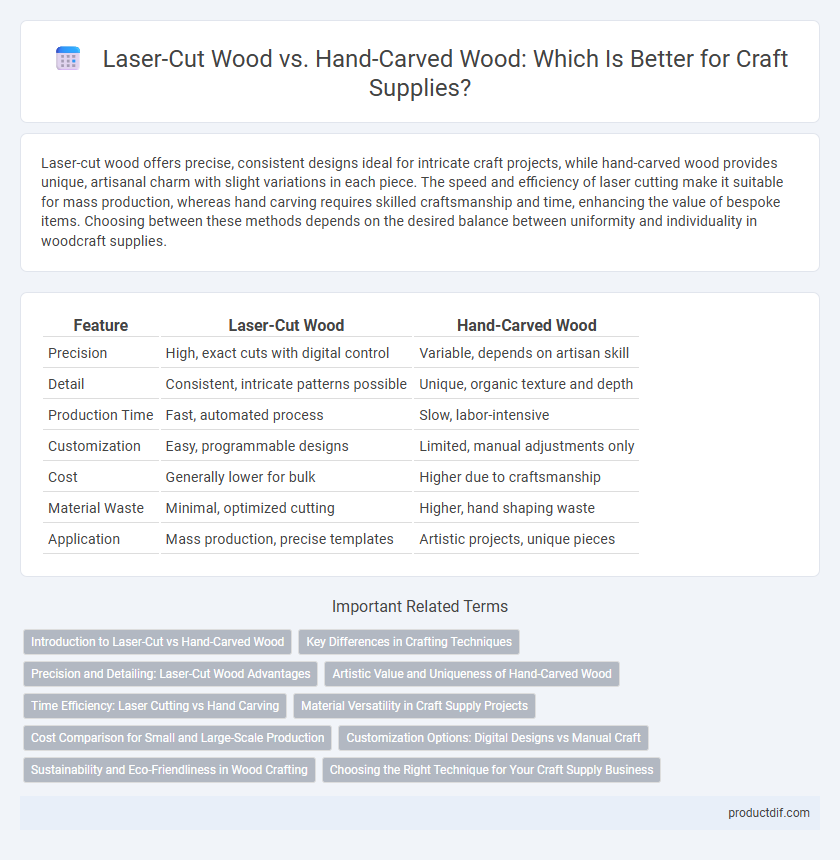 Laser-Cut Wood vs. Hand-Carved Wood: Which Is Better for Craft Supplies?

Laser-cut wood offers precise, consistent designs ideal for intricate craft projects, while hand-carved wood provides unique, artisanal charm with slight variations in each piece. The speed and efficiency of laser cutting make it suitable for mass production, whereas hand carving requires skilled craftsmanship and time, enhancing the value of bespoke items. Choosing between these methods depends on the desired balance between uniformity and individuality in woodcraft supplies.

| Feature | Laser-Cut Wood | Hand-Carved Wood |
|---|---|---|
| Precision | High, exact cuts with digital control | Variable, depends on artisan skill |
| Detail | Consistent, intricate patterns possible | Unique, organic texture and depth |
| Production Time | Fast, automated process | Slow, labor-intensive |
| Customization | Easy, programmable designs | Limited, manual adjustments only |
| Cost | Generally lower for bulk | Higher due to craftsmanship |
| Material Waste | Minimal, optimized cutting | Higher, hand shaping waste |
| Application | Mass production, precise templates | Artistic projects, unique pieces |

Important Related Terms

Introduction to Laser-Cut vs Hand-Carved Wood
Key Differences in Crafting Techniques
Precision and Detailing: Laser-Cut Wood Advantages
Artistic Value and Uniqueness of Hand-Carved Wood
Time Efficiency: Laser Cutting vs Hand Carving
Material Versatility in Craft Supply Projects
Cost Comparison for Small and Large-Scale Production
Customization Options: Digital Designs vs Manual Craft
Sustainability and Eco-Friendliness in Wood Crafting
Choosing the Right Technique for Your Craft Supply Business

productdif.com