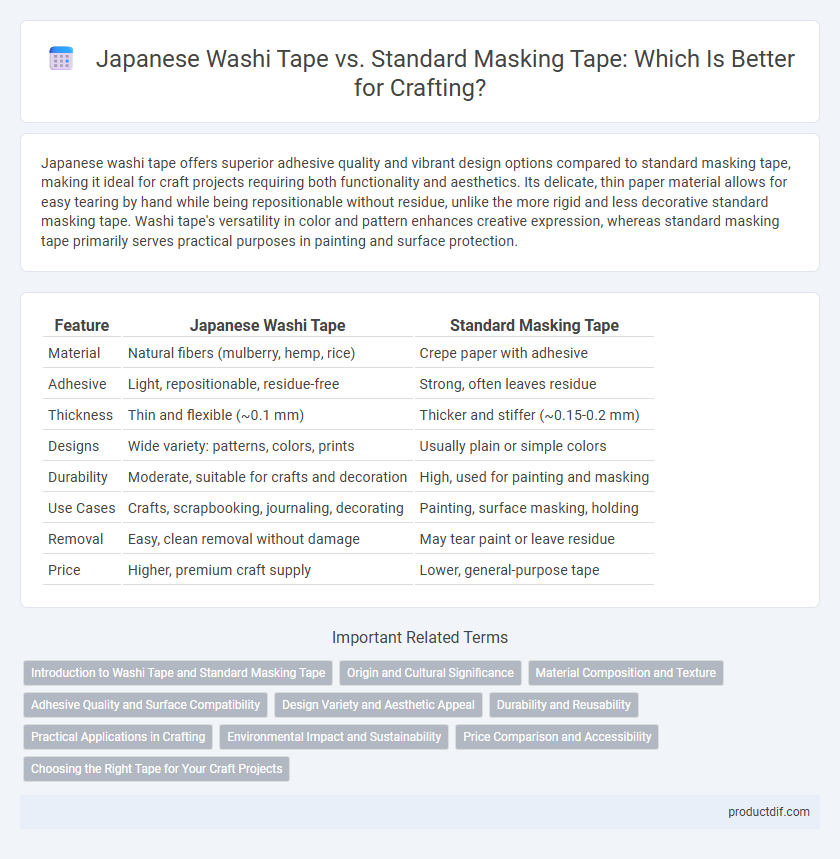 Japanese Washi Tape vs. Standard Masking Tape: Which Is Better for Crafting?

Japanese washi tape offers superior adhesive quality and vibrant design options compared to standard masking tape, making it ideal for craft projects requiring both functionality and aesthetics. Its delicate, thin paper material allows for easy tearing by hand while being repositionable without residue, unlike the more rigid and less decorative standard masking tape. Washi tape's versatility in color and pattern enhances creative expression, whereas standard masking tape primarily serves practical purposes in painting and surface protection.

| Feature | Japanese Washi Tape | Standard Masking Tape |
|---|---|---|
| Material | Natural fibers (mulberry, hemp, rice) | Crepe paper with adhesive |
| Adhesive | Light, repositionable, residue-free | Strong, often leaves residue |
| Thickness | Thin and flexible (~0.1 mm) | Thicker and stiffer (~0.15-0.2 mm) |
| Designs | Wide variety: patterns, colors, prints | Usually plain or simple colors |
| Durability | Moderate, suitable for crafts and decoration | High, used for painting and masking |
| Use Cases | Crafts, scrapbooking, journaling, decorating | Painting, surface masking, holding |
| Removal | Easy, clean removal without damage | May tear paint or leave residue |
| Price | Higher, premium craft supply | Lower, general-purpose tape |

Important Related Terms

Introduction to Washi Tape and Standard Masking Tape
Origin and Cultural Significance
Material Composition and Texture
Adhesive Quality and Surface Compatibility
Design Variety and Aesthetic Appeal
Durability and Reusability
Practical Applications in Crafting
Environmental Impact and Sustainability
Price Comparison and Accessibility
Choosing the Right Tape for Your Craft Projects

productdif.com