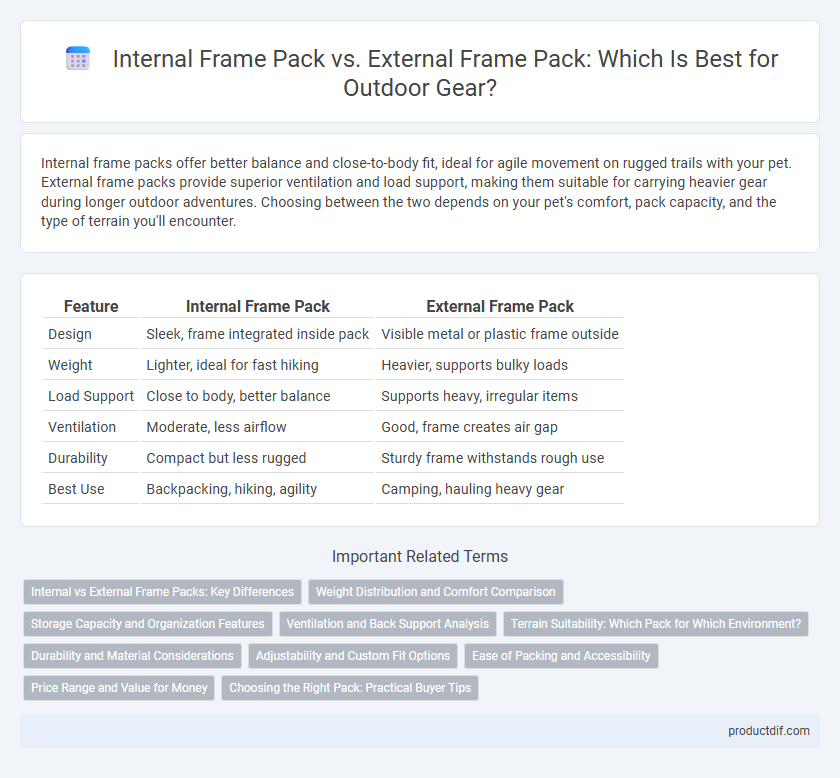 Internal Frame Pack vs. External Frame Pack: Which Is Best for Outdoor Gear?

Internal frame packs offer better balance and close-to-body fit, ideal for agile movement on rugged trails with your pet. External frame packs provide superior ventilation and load support, making them suitable for carrying heavier gear during longer outdoor adventures. Choosing between the two depends on your pet's comfort, pack capacity, and the type of terrain you'll encounter.

| Feature | Internal Frame Pack | External Frame Pack |
|---|---|---|
| Design | Sleek, frame integrated inside pack | Visible metal or plastic frame outside |
| Weight | Lighter, ideal for fast hiking | Heavier, supports bulky loads |
| Load Support | Close to body, better balance | Supports heavy, irregular items |
| Ventilation | Moderate, less airflow | Good, frame creates air gap |
| Durability | Compact but less rugged | Sturdy frame withstands rough use |
| Best Use | Backpacking, hiking, agility | Camping, hauling heavy gear |

Important Related Terms

Internal vs External Frame Packs: Key Differences
Weight Distribution and Comfort Comparison
Storage Capacity and Organization Features
Ventilation and Back Support Analysis
Terrain Suitability: Which Pack for Which Environment?
Durability and Material Considerations
Adjustability and Custom Fit Options
Ease of Packing and Accessibility
Price Range and Value for Money
Choosing the Right Pack: Practical Buyer Tips

productdif.com