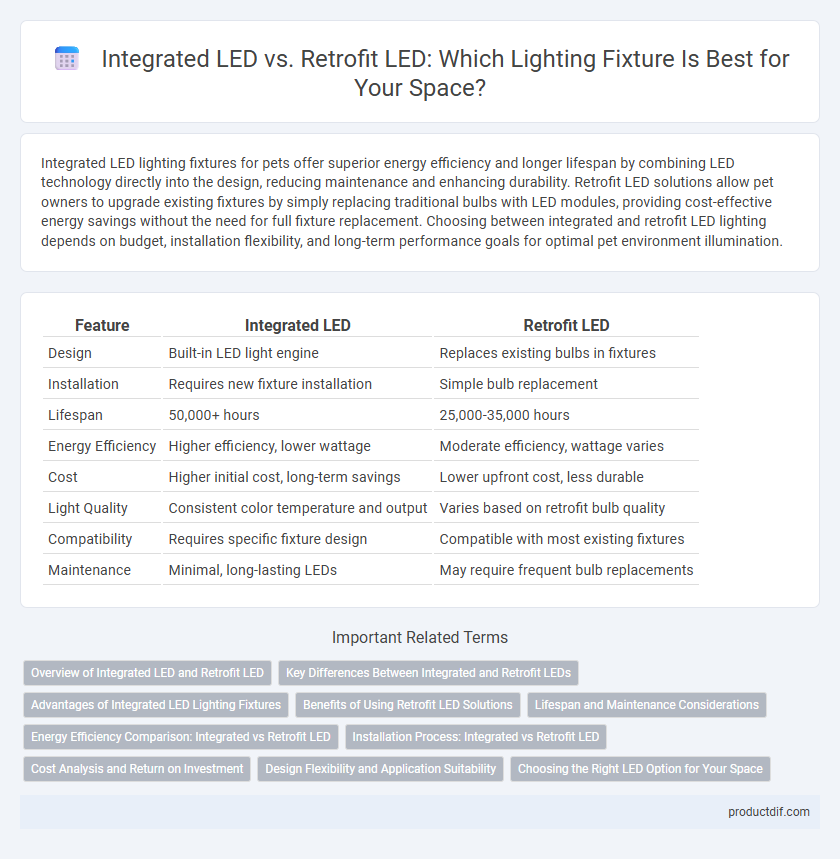 Integrated LED vs. Retrofit LED: Which Lighting Fixture Is Best for Your Space?

Integrated LED lighting fixtures for pets offer superior energy efficiency and longer lifespan by combining LED technology directly into the design, reducing maintenance and enhancing durability. Retrofit LED solutions allow pet owners to upgrade existing fixtures by simply replacing traditional bulbs with LED modules, providing cost-effective energy savings without the need for full fixture replacement. Choosing between integrated and retrofit LED lighting depends on budget, installation flexibility, and long-term performance goals for optimal pet environment illumination.

| Feature | Integrated LED | Retrofit LED |
|---|---|---|
| Design | Built-in LED light engine | Replaces existing bulbs in fixtures |
| Installation | Requires new fixture installation | Simple bulb replacement |
| Lifespan | 50,000+ hours | 25,000-35,000 hours |
| Energy Efficiency | Higher efficiency, lower wattage | Moderate efficiency, wattage varies |
| Cost | Higher initial cost, long-term savings | Lower upfront cost, less durable |
| Light Quality | Consistent color temperature and output | Varies based on retrofit bulb quality |
| Compatibility | Requires specific fixture design | Compatible with most existing fixtures |
| Maintenance | Minimal, long-lasting LEDs | May require frequent bulb replacements |

Important Related Terms

Overview of Integrated LED and Retrofit LED
Key Differences Between Integrated and Retrofit LEDs
Advantages of Integrated LED Lighting Fixtures
Benefits of Using Retrofit LED Solutions
Lifespan and Maintenance Considerations
Energy Efficiency Comparison: Integrated vs Retrofit LED
Installation Process: Integrated vs Retrofit LED
Cost Analysis and Return on Investment
Design Flexibility and Application Suitability
Choosing the Right LED Option for Your Space

productdif.com