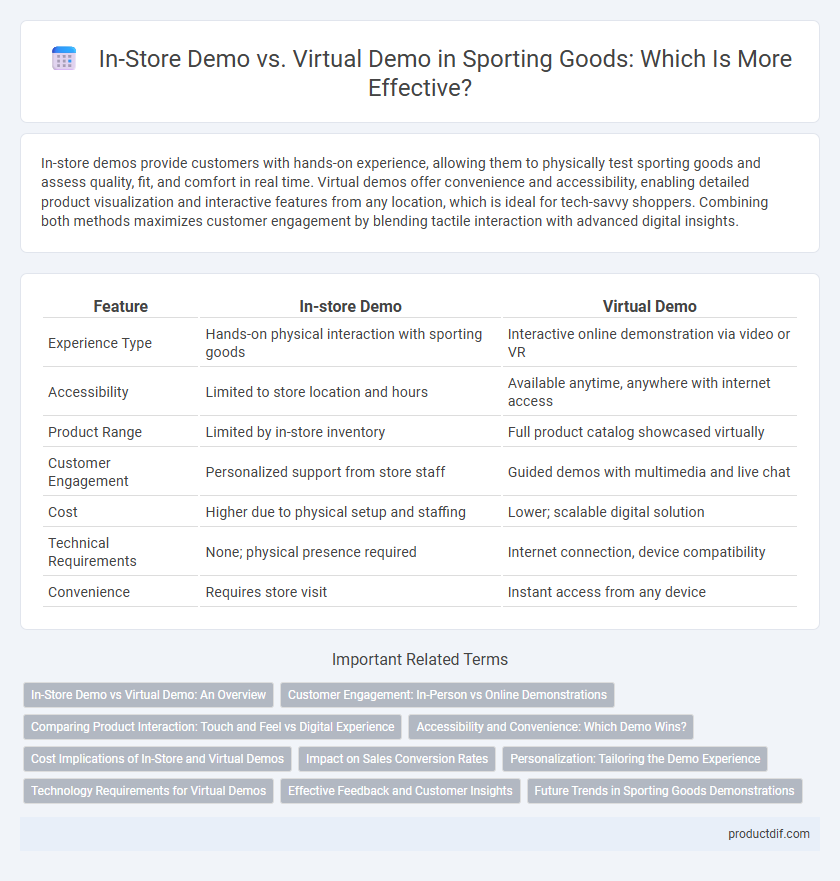 In-Store Demo vs. Virtual Demo in Sporting Goods: Which Is More Effective?

In-store demos provide customers with hands-on experience, allowing them to physically test sporting goods and assess quality, fit, and comfort in real time. Virtual demos offer convenience and accessibility, enabling detailed product visualization and interactive features from any location, which is ideal for tech-savvy shoppers. Combining both methods maximizes customer engagement by blending tactile interaction with advanced digital insights.

| Feature | In-store Demo | Virtual Demo |
|---|---|---|
| Experience Type | Hands-on physical interaction with sporting goods | Interactive online demonstration via video or VR |
| Accessibility | Limited to store location and hours | Available anytime, anywhere with internet access |
| Product Range | Limited by in-store inventory | Full product catalog showcased virtually |
| Customer Engagement | Personalized support from store staff | Guided demos with multimedia and live chat |
| Cost | Higher due to physical setup and staffing | Lower; scalable digital solution |
| Technical Requirements | None; physical presence required | Internet connection, device compatibility |
| Convenience | Requires store visit | Instant access from any device |

Important Related Terms

In-Store Demo vs Virtual Demo: An Overview
Customer Engagement: In-Person vs Online Demonstrations
Comparing Product Interaction: Touch and Feel vs Digital Experience
Accessibility and Convenience: Which Demo Wins?
Cost Implications of In-Store and Virtual Demos
Impact on Sales Conversion Rates
Personalization: Tailoring the Demo Experience
Technology Requirements for Virtual Demos
Effective Feedback and Customer Insights
Future Trends in Sporting Goods Demonstrations

productdif.com