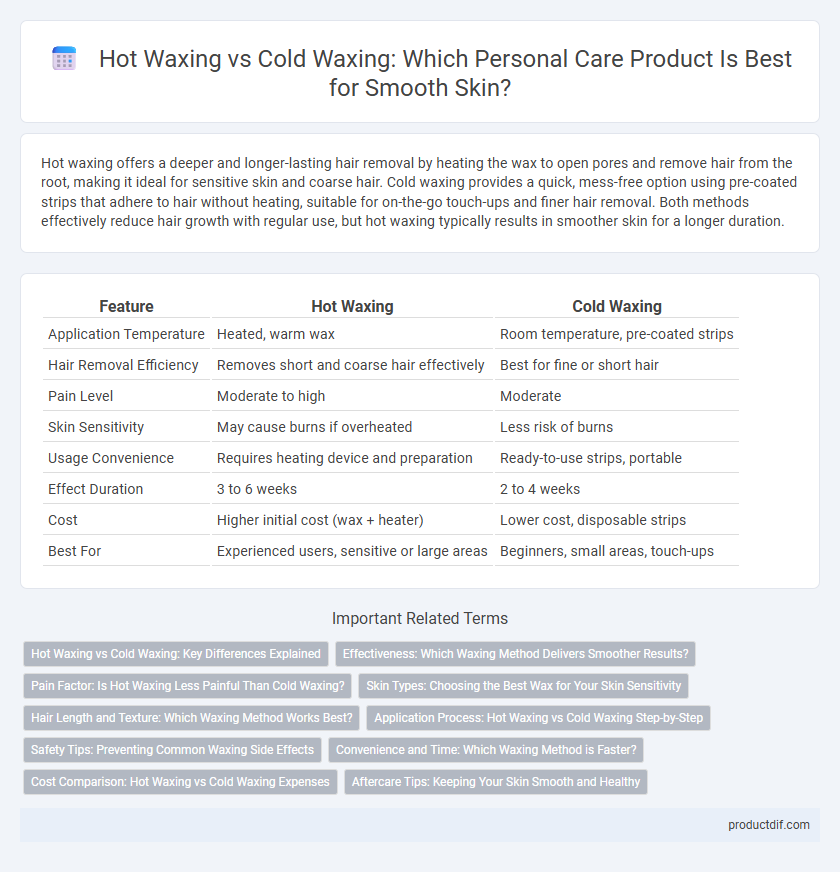 Hot Waxing vs Cold Waxing: Which Personal Care Product Is Best for Smooth Skin?

Hot waxing offers a deeper and longer-lasting hair removal by heating the wax to open pores and remove hair from the root, making it ideal for sensitive skin and coarse hair. Cold waxing provides a quick, mess-free option using pre-coated strips that adhere to hair without heating, suitable for on-the-go touch-ups and finer hair removal. Both methods effectively reduce hair growth with regular use, but hot waxing typically results in smoother skin for a longer duration.

| Feature | Hot Waxing | Cold Waxing |
|---|---|---|
| Application Temperature | Heated, warm wax | Room temperature, pre-coated strips |
| Hair Removal Efficiency | Removes short and coarse hair effectively | Best for fine or short hair |
| Pain Level | Moderate to high | Moderate |
| Skin Sensitivity | May cause burns if overheated | Less risk of burns |
| Usage Convenience | Requires heating device and preparation | Ready-to-use strips, portable |
| Effect Duration | 3 to 6 weeks | 2 to 4 weeks |
| Cost | Higher initial cost (wax + heater) | Lower cost, disposable strips |
| Best For | Experienced users, sensitive or large areas | Beginners, small areas, touch-ups |

Important Related Terms

Hot Waxing vs Cold Waxing: Key Differences Explained
Effectiveness: Which Waxing Method Delivers Smoother Results?
Pain Factor: Is Hot Waxing Less Painful Than Cold Waxing?
Skin Types: Choosing the Best Wax for Your Skin Sensitivity
Hair Length and Texture: Which Waxing Method Works Best?
Application Process: Hot Waxing vs Cold Waxing Step-by-Step
Safety Tips: Preventing Common Waxing Side Effects
Convenience and Time: Which Waxing Method is Faster?
Cost Comparison: Hot Waxing vs Cold Waxing Expenses
Aftercare Tips: Keeping Your Skin Smooth and Healthy

productdif.com