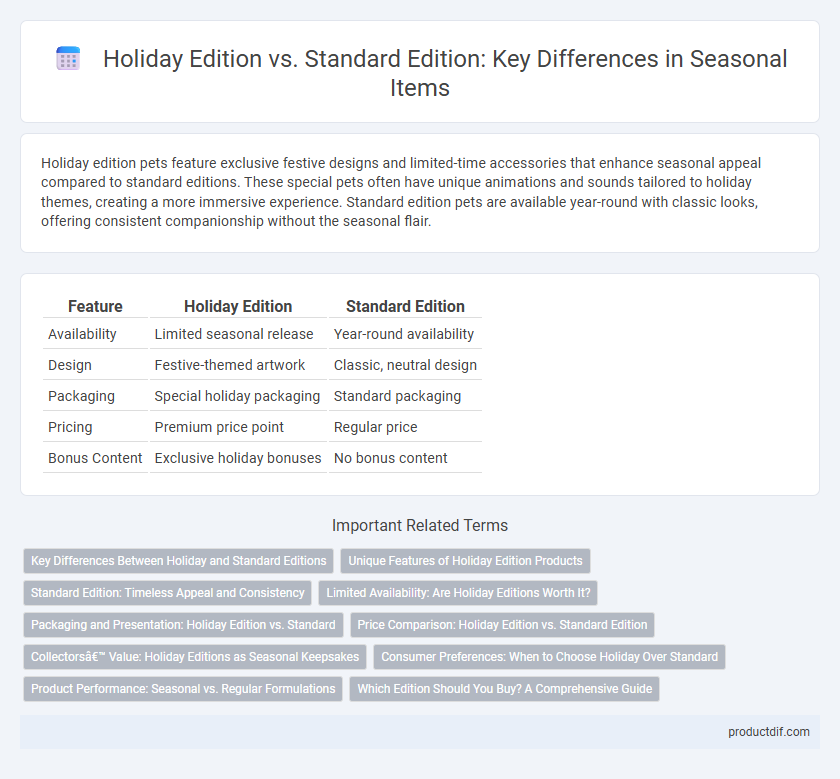 Holiday Edition vs. Standard Edition: Key Differences in Seasonal Items

Holiday edition pets feature exclusive festive designs and limited-time accessories that enhance seasonal appeal compared to standard editions. These special pets often have unique animations and sounds tailored to holiday themes, creating a more immersive experience. Standard edition pets are available year-round with classic looks, offering consistent companionship without the seasonal flair.

| Feature | Holiday Edition | Standard Edition |
|---|---|---|
| Availability | Limited seasonal release | Year-round availability |
| Design | Festive-themed artwork | Classic, neutral design |
| Packaging | Special holiday packaging | Standard packaging |
| Pricing | Premium price point | Regular price |
| Bonus Content | Exclusive holiday bonuses | No bonus content |

Important Related Terms

Key Differences Between Holiday and Standard Editions

Unique Features of Holiday Edition Products

Standard Edition: Timeless Appeal and Consistency

Limited Availability: Are Holiday Editions Worth It?

Packaging and Presentation: Holiday Edition vs. Standard

Price Comparison: Holiday Edition vs. Standard Edition

Collectorsâ€™ Value: Holiday Editions as Seasonal Keepsakes

Consumer Preferences: When to Choose Holiday Over Standard

Product Performance: Seasonal vs. Regular Formulations

Which Edition Should You Buy? A Comprehensive Guide

productdif.com