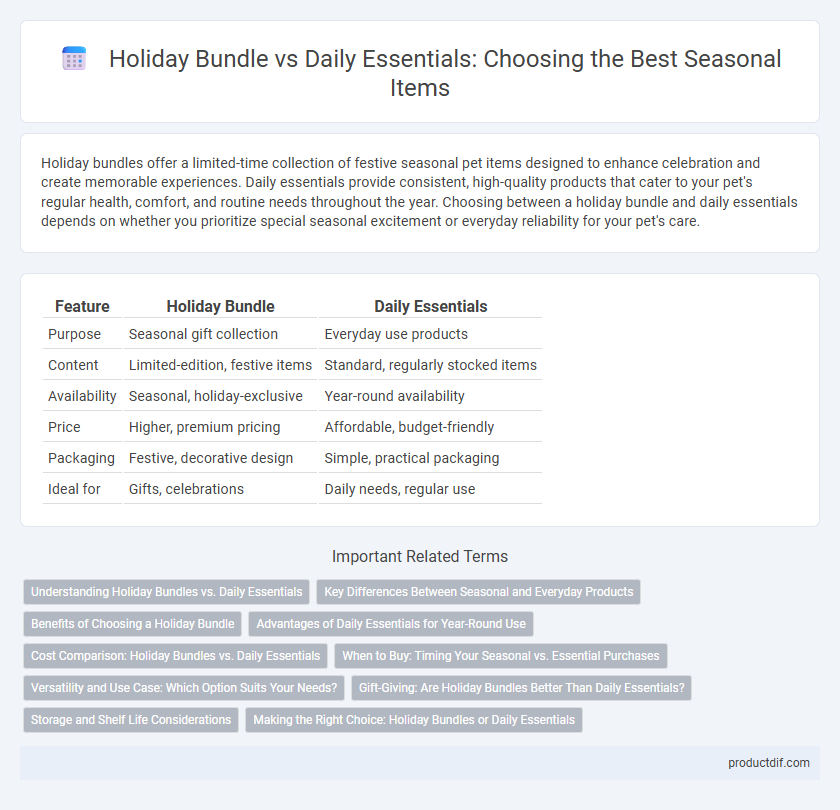 Holiday Bundle vs Daily Essentials: Choosing the Best Seasonal Items

Holiday bundles offer a limited-time collection of festive seasonal pet items designed to enhance celebration and create memorable experiences. Daily essentials provide consistent, high-quality products that cater to your pet's regular health, comfort, and routine needs throughout the year. Choosing between a holiday bundle and daily essentials depends on whether you prioritize special seasonal excitement or everyday reliability for your pet's care.

| Feature | Holiday Bundle | Daily Essentials |
|---|---|---|
| Purpose | Seasonal gift collection | Everyday use products |
| Content | Limited-edition, festive items | Standard, regularly stocked items |
| Availability | Seasonal, holiday-exclusive | Year-round availability |
| Price | Higher, premium pricing | Affordable, budget-friendly |
| Packaging | Festive, decorative design | Simple, practical packaging |
| Ideal for | Gifts, celebrations | Daily needs, regular use |

Important Related Terms

Understanding Holiday Bundles vs. Daily Essentials
Key Differences Between Seasonal and Everyday Products
Benefits of Choosing a Holiday Bundle
Advantages of Daily Essentials for Year-Round Use
Cost Comparison: Holiday Bundles vs. Daily Essentials
When to Buy: Timing Your Seasonal vs. Essential Purchases
Versatility and Use Case: Which Option Suits Your Needs?
Gift-Giving: Are Holiday Bundles Better Than Daily Essentials?
Storage and Shelf Life Considerations
Making the Right Choice: Holiday Bundles or Daily Essentials

productdif.com