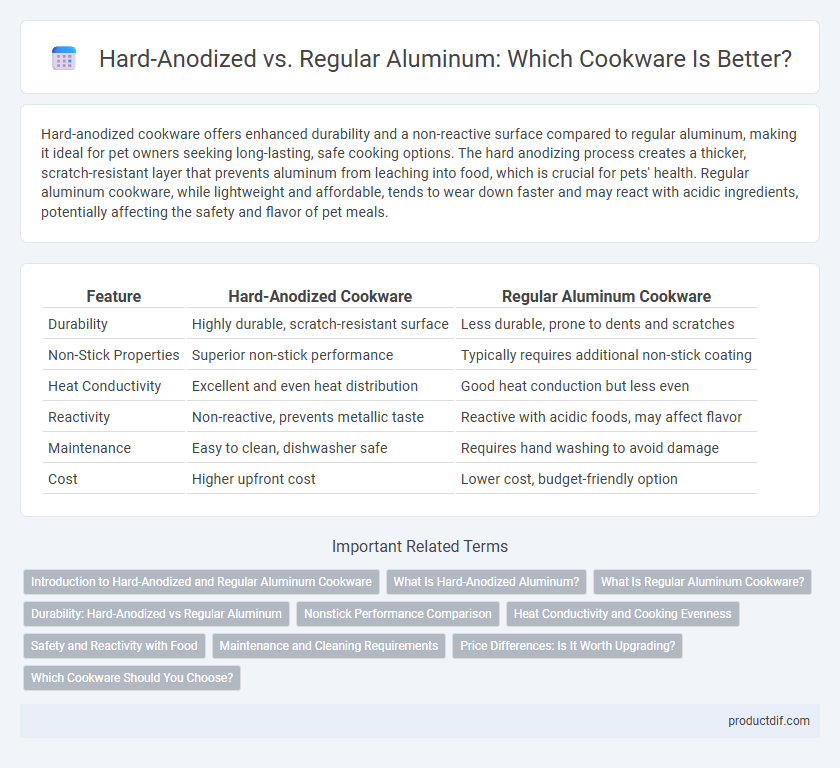 Hard-Anodized vs. Regular Aluminum: Which Cookware Is Better?

Hard-anodized cookware offers enhanced durability and a non-reactive surface compared to regular aluminum, making it ideal for pet owners seeking long-lasting, safe cooking options. The hard anodizing process creates a thicker, scratch-resistant layer that prevents aluminum from leaching into food, which is crucial for pets' health. Regular aluminum cookware, while lightweight and affordable, tends to wear down faster and may react with acidic ingredients, potentially affecting the safety and flavor of pet meals.

| Feature | Hard-Anodized Cookware | Regular Aluminum Cookware |
|---|---|---|
| Durability | Highly durable, scratch-resistant surface | Less durable, prone to dents and scratches |
| Non-Stick Properties | Superior non-stick performance | Typically requires additional non-stick coating |
| Heat Conductivity | Excellent and even heat distribution | Good heat conduction but less even |
| Reactivity | Non-reactive, prevents metallic taste | Reactive with acidic foods, may affect flavor |
| Maintenance | Easy to clean, dishwasher safe | Requires hand washing to avoid damage |
| Cost | Higher upfront cost | Lower cost, budget-friendly option |

Important Related Terms

Introduction to Hard-Anodized and Regular Aluminum Cookware
What Is Hard-Anodized Aluminum?
What Is Regular Aluminum Cookware?
Durability: Hard-Anodized vs Regular Aluminum
Nonstick Performance Comparison
Heat Conductivity and Cooking Evenness
Safety and Reactivity with Food
Maintenance and Cleaning Requirements
Price Differences: Is It Worth Upgrading?
Which Cookware Should You Choose?

productdif.com