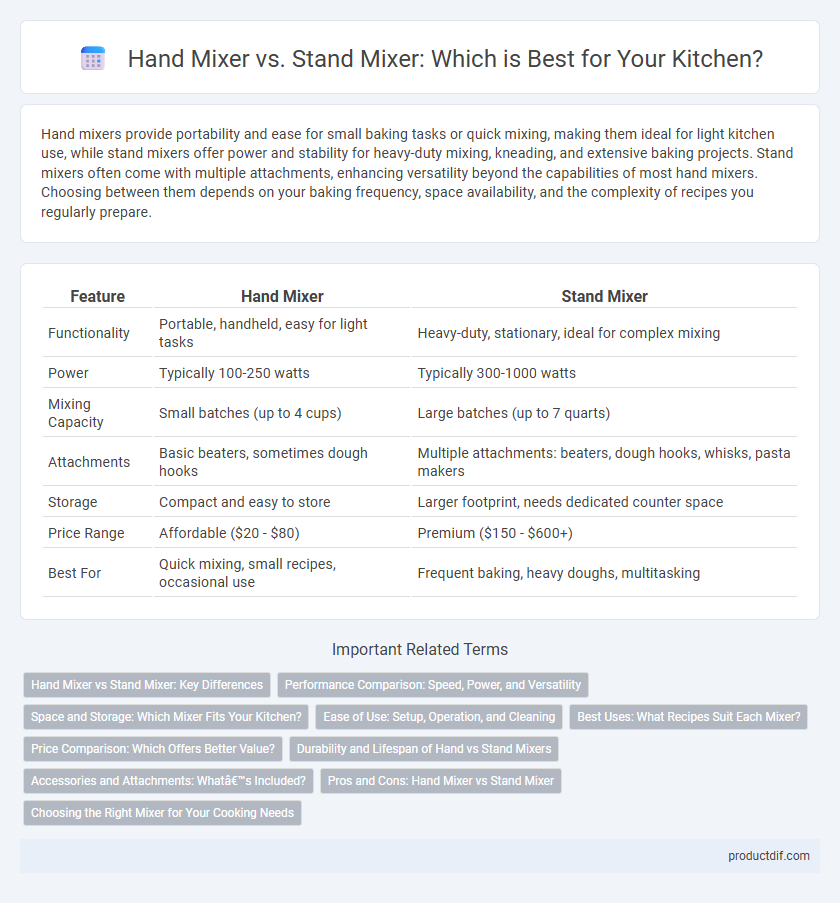 Hand Mixer vs. Stand Mixer: Which is Best for Your Kitchen?

Hand mixers provide portability and ease for small baking tasks or quick mixing, making them ideal for light kitchen use, while stand mixers offer power and stability for heavy-duty mixing, kneading, and extensive baking projects. Stand mixers often come with multiple attachments, enhancing versatility beyond the capabilities of most hand mixers. Choosing between them depends on your baking frequency, space availability, and the complexity of recipes you regularly prepare.

| Feature | Hand Mixer | Stand Mixer |
|---|---|---|
| Functionality | Portable, handheld, easy for light tasks | Heavy-duty, stationary, ideal for complex mixing |
| Power | Typically 100-250 watts | Typically 300-1000 watts |
| Mixing Capacity | Small batches (up to 4 cups) | Large batches (up to 7 quarts) |
| Attachments | Basic beaters, sometimes dough hooks | Multiple attachments: beaters, dough hooks, whisks, pasta makers |
| Storage | Compact and easy to store | Larger footprint, needs dedicated counter space |
| Price Range | Affordable ($20 - $80) | Premium ($150 - $600+) |
| Best For | Quick mixing, small recipes, occasional use | Frequent baking, heavy doughs, multitasking |

Important Related Terms

Hand Mixer vs Stand Mixer: Key Differences
Performance Comparison: Speed, Power, and Versatility
Space and Storage: Which Mixer Fits Your Kitchen?
Ease of Use: Setup, Operation, and Cleaning
Best Uses: What Recipes Suit Each Mixer?
Price Comparison: Which Offers Better Value?
Durability and Lifespan of Hand vs Stand Mixers
Accessories and Attachments: Whatâ€™s Included?
Pros and Cons: Hand Mixer vs Stand Mixer
Choosing the Right Mixer for Your Cooking Needs

productdif.com