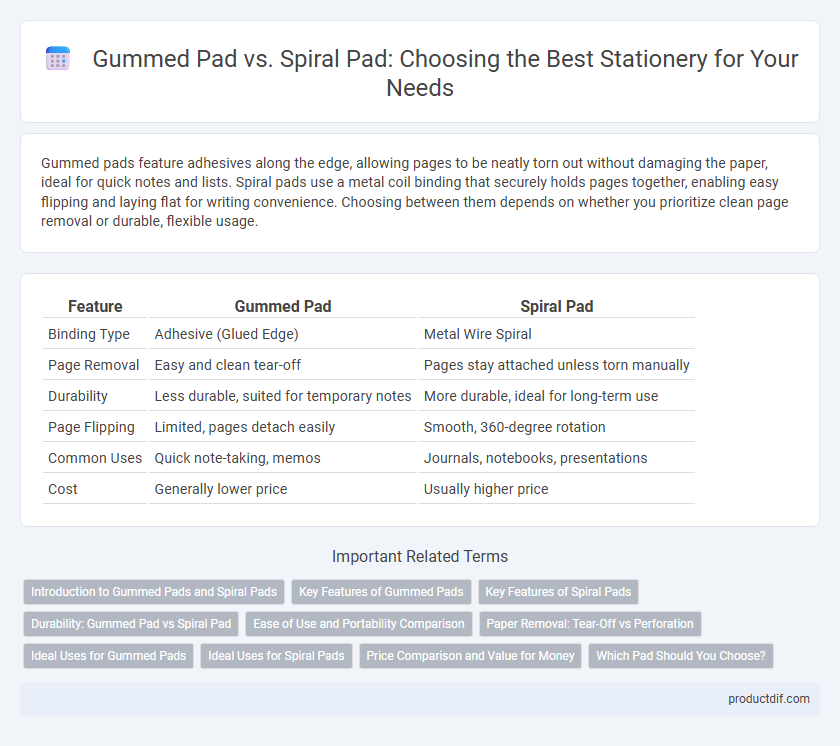 Gummed Pad vs. Spiral Pad: Choosing the Best Stationery for Your Needs

Gummed pads feature adhesives along the edge, allowing pages to be neatly torn out without damaging the paper, ideal for quick notes and lists. Spiral pads use a metal coil binding that securely holds pages together, enabling easy flipping and laying flat for writing convenience. Choosing between them depends on whether you prioritize clean page removal or durable, flexible usage.

| Feature | Gummed Pad | Spiral Pad |
|---|---|---|
| Binding Type | Adhesive (Glued Edge) | Metal Wire Spiral |
| Page Removal | Easy and clean tear-off | Pages stay attached unless torn manually |
| Durability | Less durable, suited for temporary notes | More durable, ideal for long-term use |
| Page Flipping | Limited, pages detach easily | Smooth, 360-degree rotation |
| Common Uses | Quick note-taking, memos | Journals, notebooks, presentations |
| Cost | Generally lower price | Usually higher price |

Important Related Terms

Introduction to Gummed Pads and Spiral Pads
Key Features of Gummed Pads
Key Features of Spiral Pads
Durability: Gummed Pad vs Spiral Pad
Ease of Use and Portability Comparison
Paper Removal: Tear-Off vs Perforation
Ideal Uses for Gummed Pads
Ideal Uses for Spiral Pads
Price Comparison and Value for Money
Which Pad Should You Choose?

productdif.com