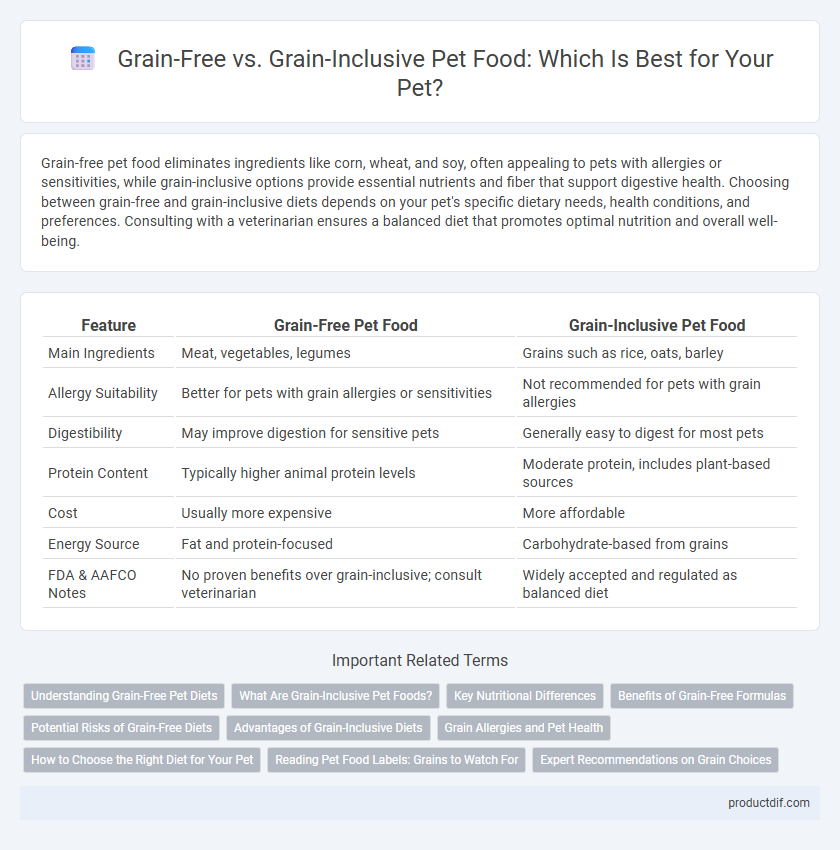 Grain-Free vs. Grain-Inclusive Pet Food: Which Is Best for Your Pet?

Grain-free pet food eliminates ingredients like corn, wheat, and soy, often appealing to pets with allergies or sensitivities, while grain-inclusive options provide essential nutrients and fiber that support digestive health. Choosing between grain-free and grain-inclusive diets depends on your pet's specific dietary needs, health conditions, and preferences. Consulting with a veterinarian ensures a balanced diet that promotes optimal nutrition and overall well-being.

| Feature | Grain-Free Pet Food | Grain-Inclusive Pet Food |
|---|---|---|
| Main Ingredients | Meat, vegetables, legumes | Grains such as rice, oats, barley |
| Allergy Suitability | Better for pets with grain allergies or sensitivities | Not recommended for pets with grain allergies |
| Digestibility | May improve digestion for sensitive pets | Generally easy to digest for most pets |
| Protein Content | Typically higher animal protein levels | Moderate protein, includes plant-based sources |
| Cost | Usually more expensive | More affordable |
| Energy Source | Fat and protein-focused | Carbohydrate-based from grains |
| FDA & AAFCO Notes | No proven benefits over grain-inclusive; consult veterinarian | Widely accepted and regulated as balanced diet |

Important Related Terms

Understanding Grain-Free Pet Diets
What Are Grain-Inclusive Pet Foods?
Key Nutritional Differences
Benefits of Grain-Free Formulas
Potential Risks of Grain-Free Diets
Advantages of Grain-Inclusive Diets
Grain Allergies and Pet Health
How to Choose the Right Diet for Your Pet
Reading Pet Food Labels: Grains to Watch For
Expert Recommendations on Grain Choices

productdif.com