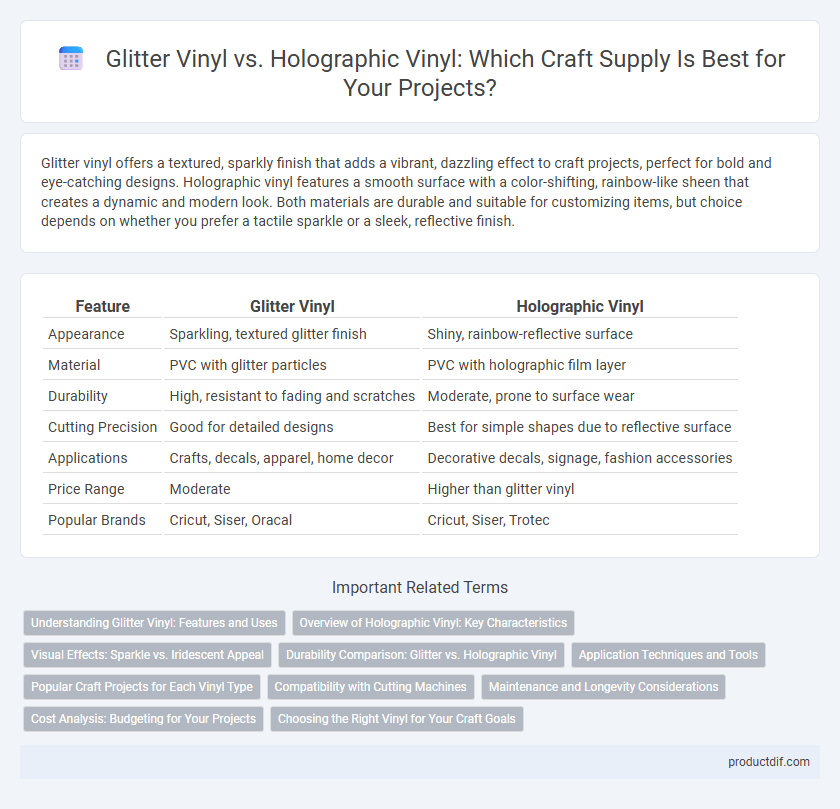 Glitter Vinyl vs. Holographic Vinyl: Which Craft Supply Is Best for Your Projects?

Glitter vinyl offers a textured, sparkly finish that adds a vibrant, dazzling effect to craft projects, perfect for bold and eye-catching designs. Holographic vinyl features a smooth surface with a color-shifting, rainbow-like sheen that creates a dynamic and modern look. Both materials are durable and suitable for customizing items, but choice depends on whether you prefer a tactile sparkle or a sleek, reflective finish.

| Feature | Glitter Vinyl | Holographic Vinyl |
|---|---|---|
| Appearance | Sparkling, textured glitter finish | Shiny, rainbow-reflective surface |
| Material | PVC with glitter particles | PVC with holographic film layer |
| Durability | High, resistant to fading and scratches | Moderate, prone to surface wear |
| Cutting Precision | Good for detailed designs | Best for simple shapes due to reflective surface |
| Applications | Crafts, decals, apparel, home decor | Decorative decals, signage, fashion accessories |
| Price Range | Moderate | Higher than glitter vinyl |
| Popular Brands | Cricut, Siser, Oracal | Cricut, Siser, Trotec |

Important Related Terms

Understanding Glitter Vinyl: Features and Uses
Overview of Holographic Vinyl: Key Characteristics
Visual Effects: Sparkle vs. Iridescent Appeal
Durability Comparison: Glitter vs. Holographic Vinyl
Application Techniques and Tools
Popular Craft Projects for Each Vinyl Type
Compatibility with Cutting Machines
Maintenance and Longevity Considerations
Cost Analysis: Budgeting for Your Projects
Choosing the Right Vinyl for Your Craft Goals

productdif.com