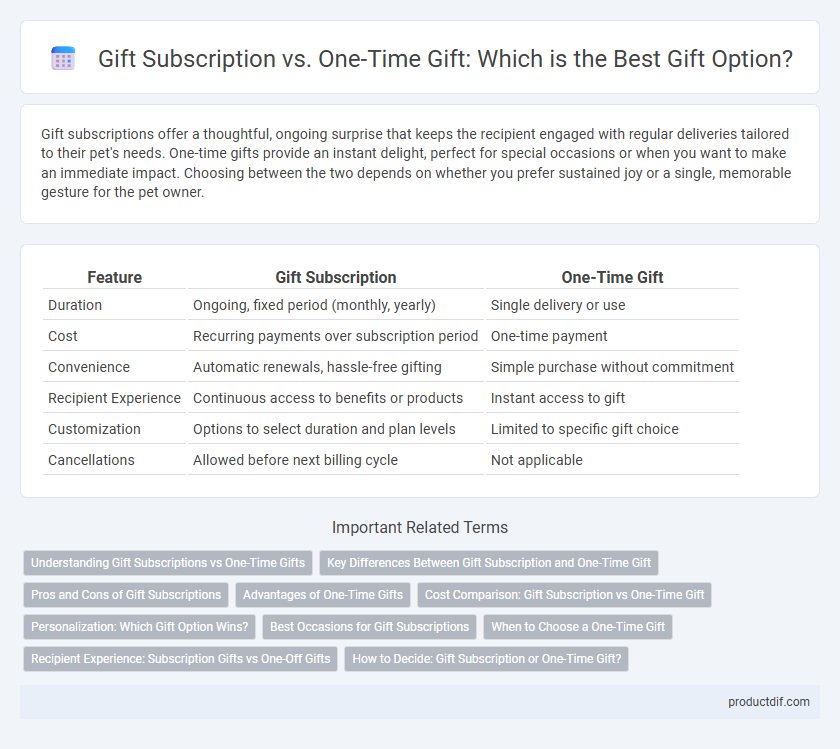 Gift Subscription vs. One-Time Gift: Which is the Best Gift Option?

Gift subscriptions offer a thoughtful, ongoing surprise that keeps the recipient engaged with regular deliveries tailored to their pet's needs. One-time gifts provide an instant delight, perfect for special occasions or when you want to make an immediate impact. Choosing between the two depends on whether you prefer sustained joy or a single, memorable gesture for the pet owner.

| Feature | Gift Subscription | One-Time Gift |
|---|---|---|
| Duration | Ongoing, fixed period (monthly, yearly) | Single delivery or use |
| Cost | Recurring payments over subscription period | One-time payment |
| Convenience | Automatic renewals, hassle-free gifting | Simple purchase without commitment |
| Recipient Experience | Continuous access to benefits or products | Instant access to gift |
| Customization | Options to select duration and plan levels | Limited to specific gift choice |
| Cancellations | Allowed before next billing cycle | Not applicable |

Important Related Terms

Understanding Gift Subscriptions vs One-Time Gifts
Key Differences Between Gift Subscription and One-Time Gift
Pros and Cons of Gift Subscriptions
Advantages of One-Time Gifts
Cost Comparison: Gift Subscription vs One-Time Gift
Personalization: Which Gift Option Wins?
Best Occasions for Gift Subscriptions
When to Choose a One-Time Gift
Recipient Experience: Subscription Gifts vs One-Off Gifts
How to Decide: Gift Subscription or One-Time Gift?

productdif.com